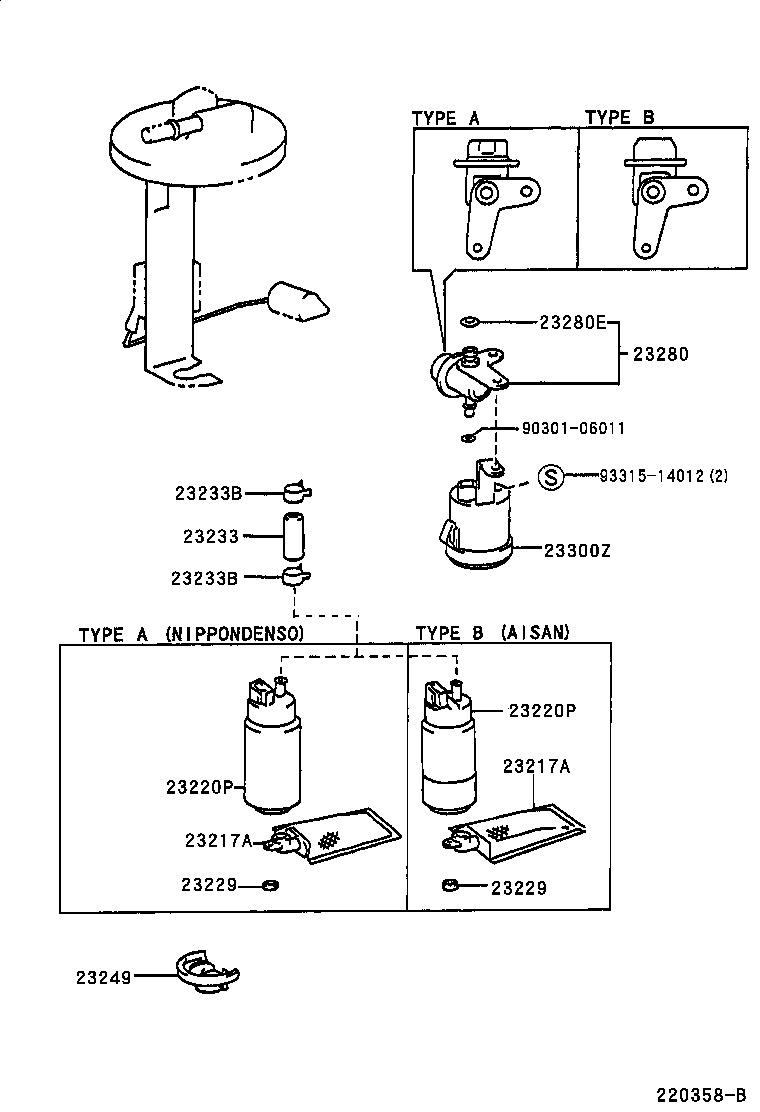 TYPE A
TYPE B

23280E
23280
90301-06011
S 93315-14012 (2)
23300Z

23233B
23233
23233B

TYPE A (NIPPONDENSO)
TYPE B (AISAN)

23220P
23217A
23229

23220P
23217A
23229

23249

220358-B