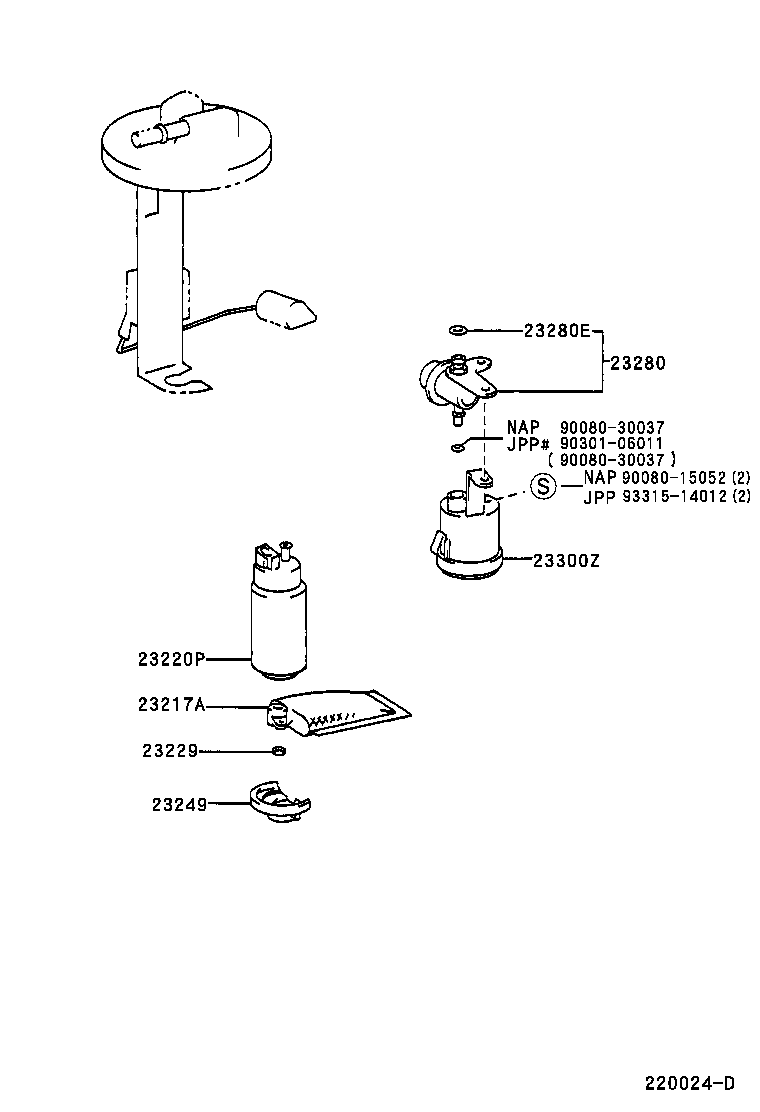 23280E
23280
NAP 90080-30037
JPP# 90301-06011
( 90080-30037 )
S
NAP 90080-15052 (2)
JPP 93315-14012 (2)
23300Z
23220P
23217A
23229
23249
220024-D