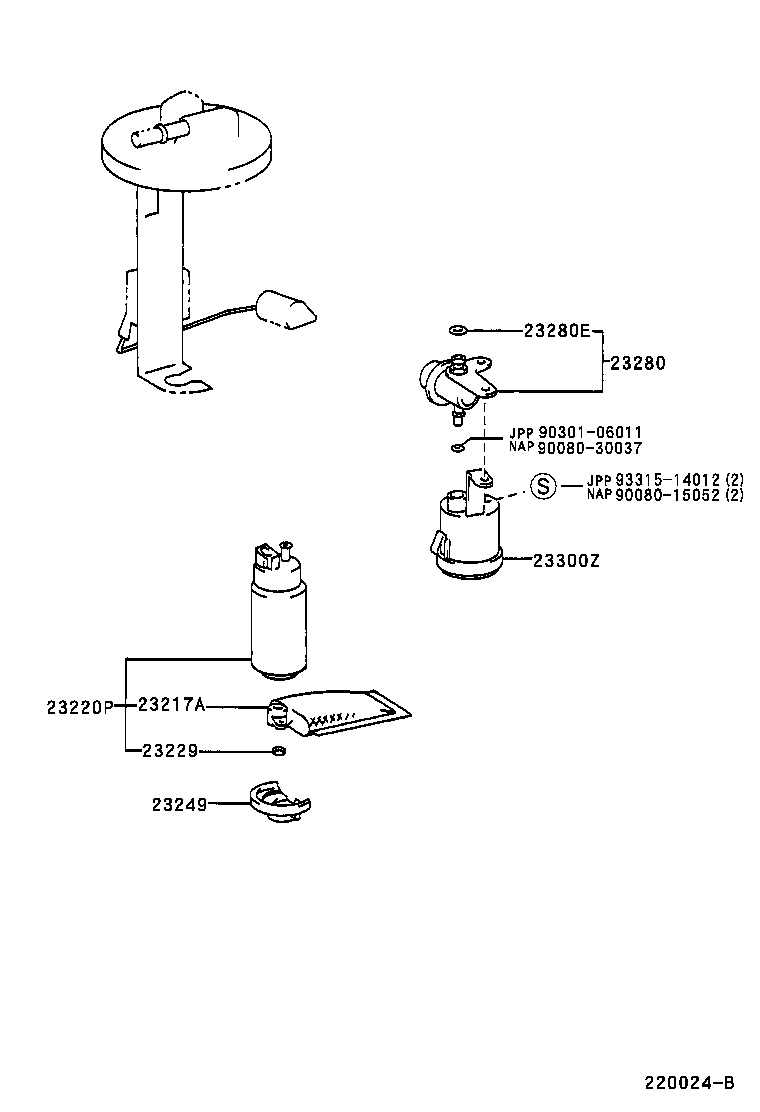 23280E
23280
JPP 90301-06011
NAP 90080-30037
S
JPP 93315-14012 (2)
NAP 90080-15052 (2)
23300Z
23220P
23217A
23229
23249
220024-B