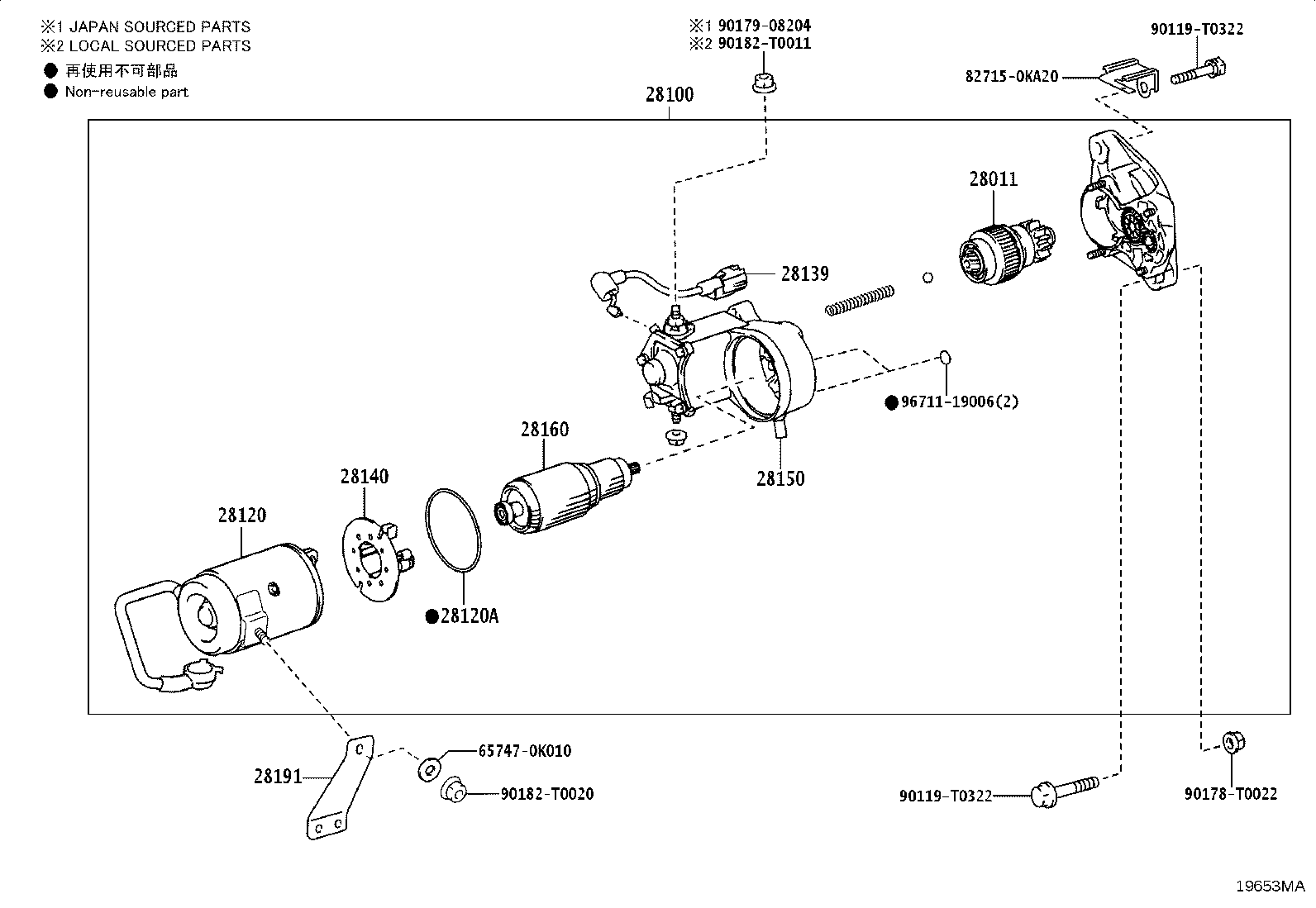 ※1 JAPAN SOURCED PARTS
※2 LOCAL SOURCED PARTS
● 再使用不可部品
● Non-reusable part

※1 90179-08204
※2 90182-T0011

90119-T0322
82715-0KA20

28100

28011

28139

●96711-19006(2)

28160

28150

28140

28120

●28120A

28191

65747-0K010

90182-T0020

90119-T0322

90178-T0022

19653MA