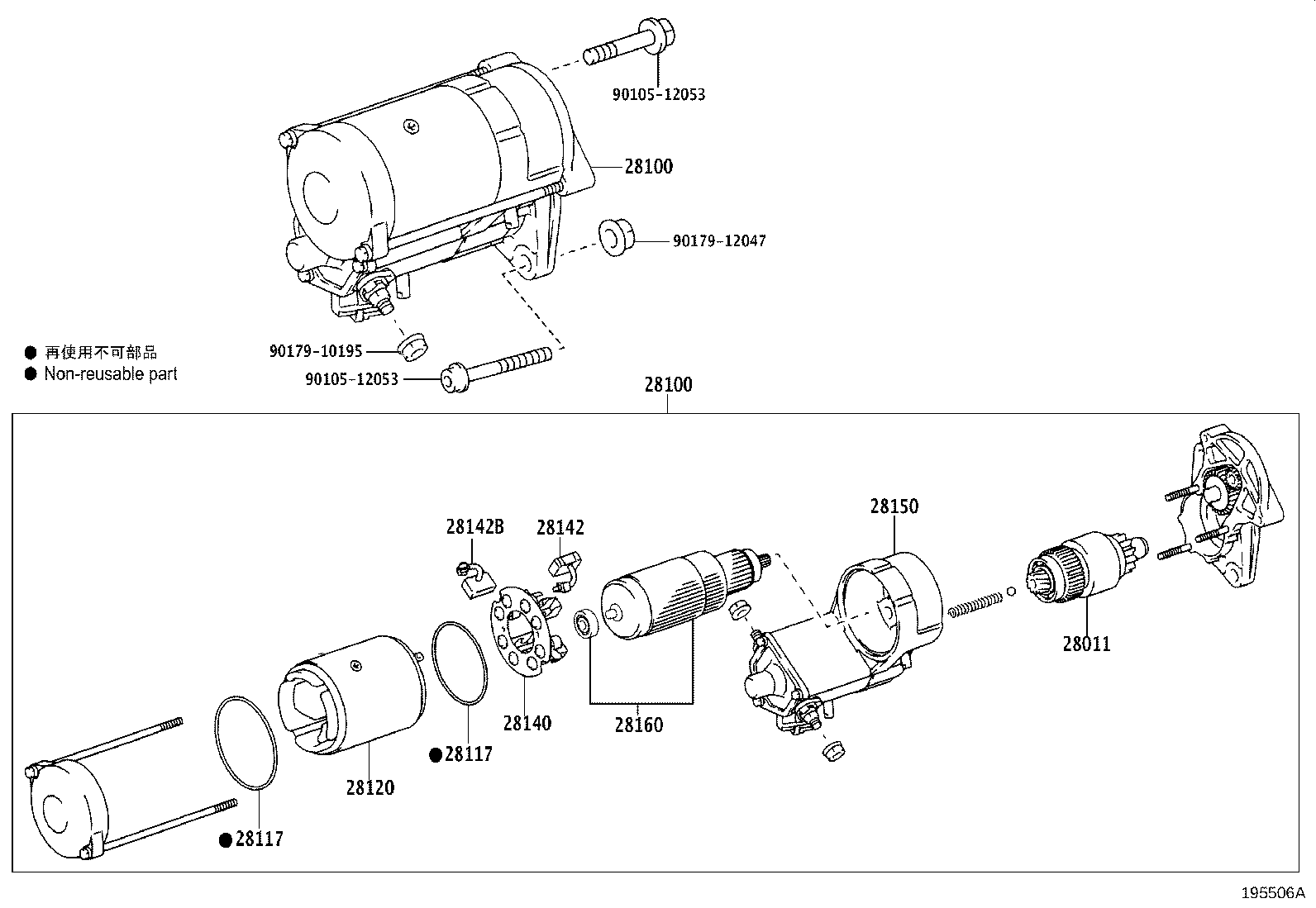 90105-12053

28100

90179-12047

● 再使用不可部品
● Non-reusable part

90179-10195

90105-12053

28100

28142B

28142

28150

28011

28140

28160

●28117

28120

●28117

195506A