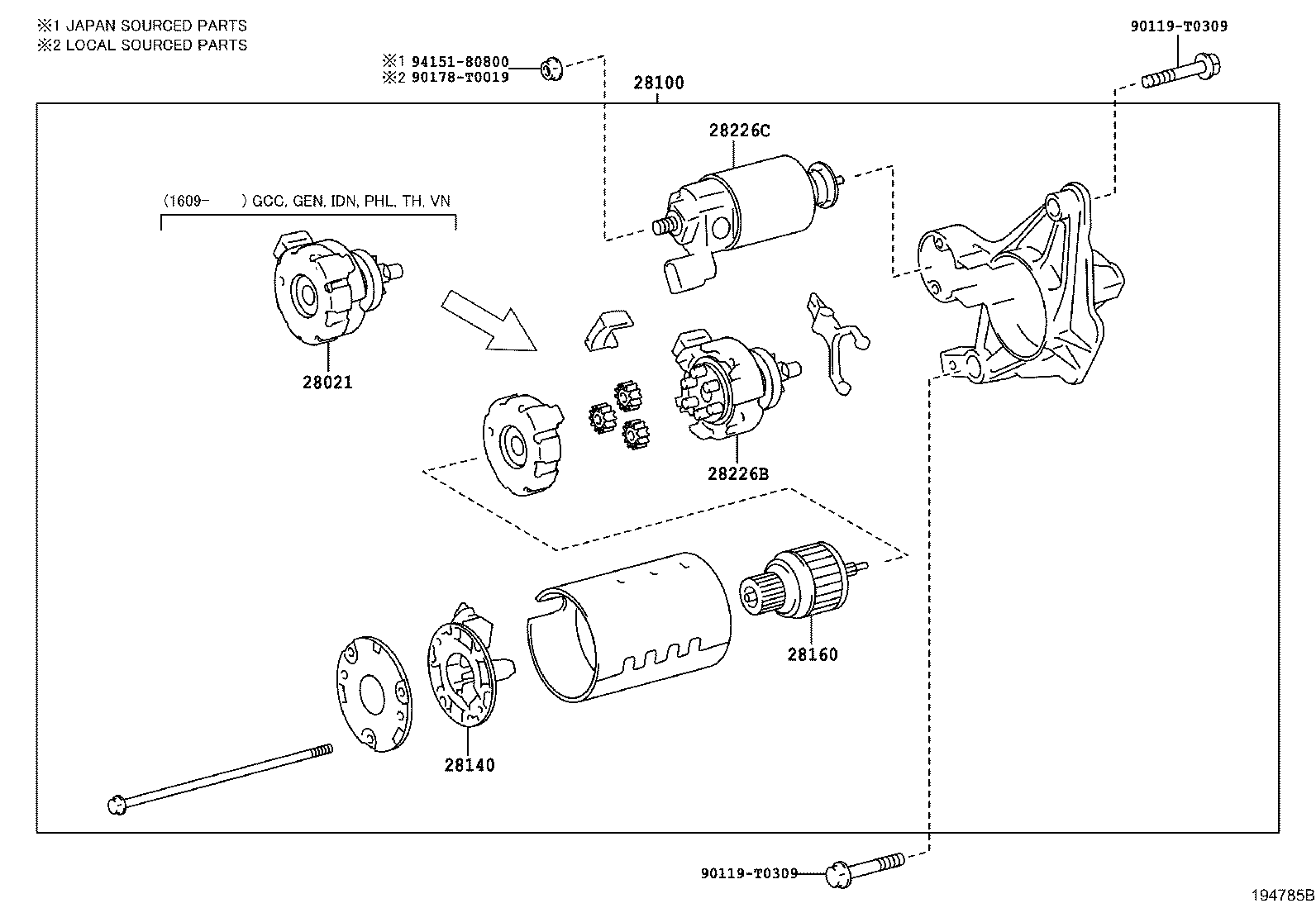 ※1 JAPAN SOURCED PARTS
※2 LOCAL SOURCED PARTS

90119-T0309

※1 94151-80800
※2 90178-T0019

28100

28226C

(1609- ) GCC, GEN, IDN, PHL, TH, VN

28021

28226B

28160

28140

90119-T0309

194785B