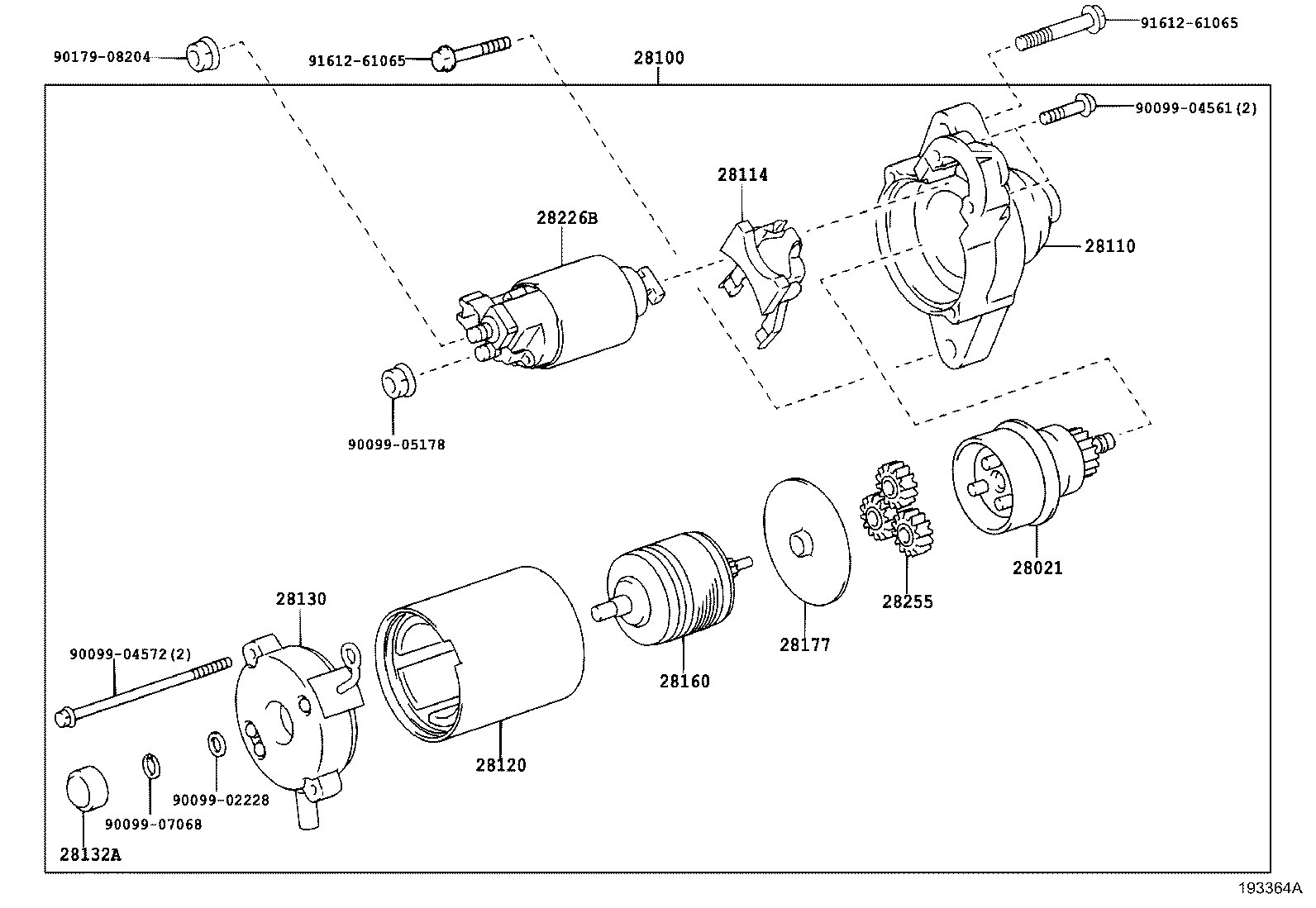 90179-08204
91612-61065
28100
91612-61065
90099-04561(2)
28114
28226B
28110
90099-05178
28021
28255
28177
28160
28130
90099-04572(2)
28120
90099-02228
90099-07068
28132A
193364A