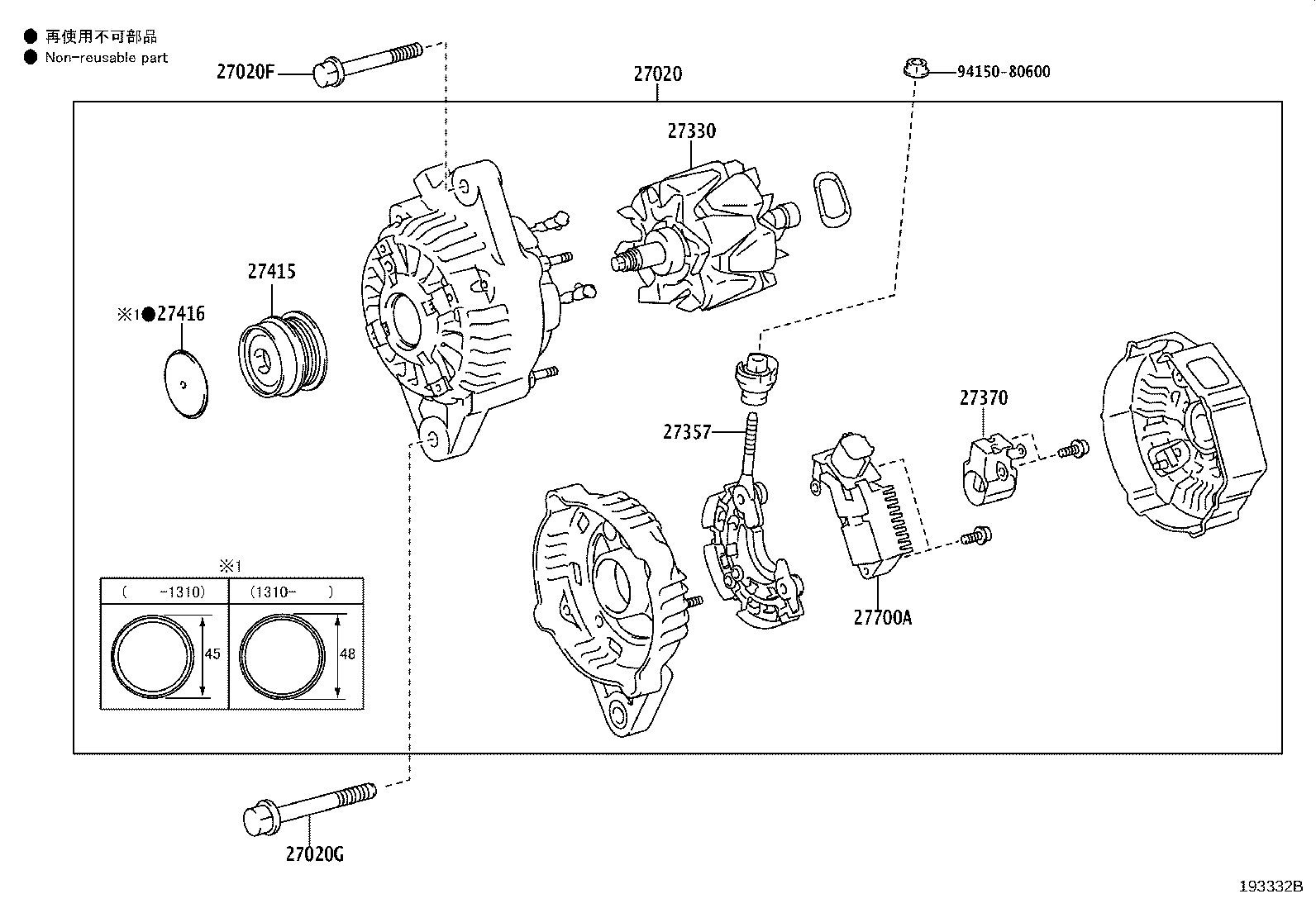 ● 再使用不可部品
● Non-reusable part

27020F

27020

94150-80600

27330

27415

※1●27416

27357

27370

27700A

※1

| (　　-1310) | (1310-　　) |
|---|---|
| 45 | 48 |

27020G

193332B