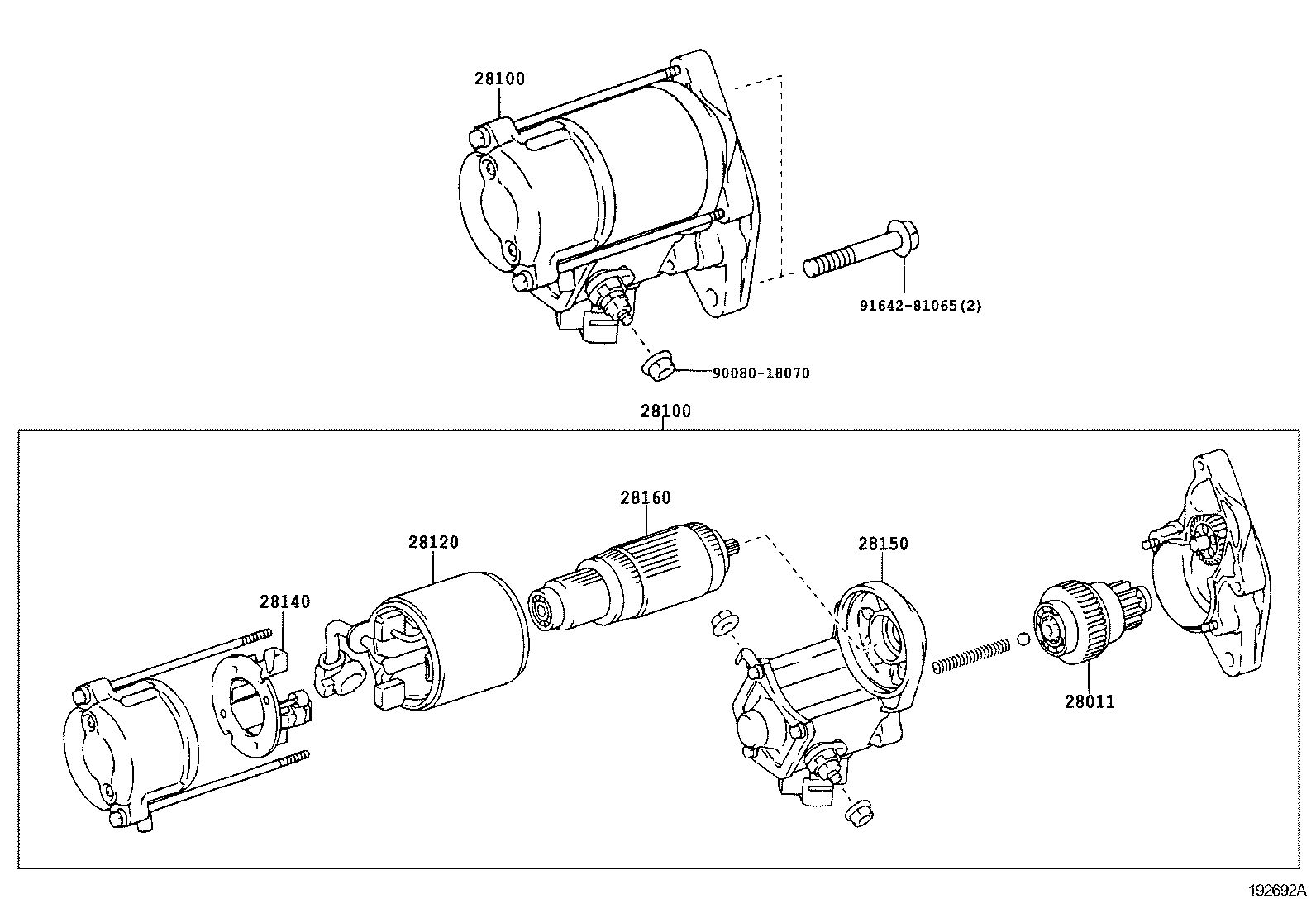 28100

91642-81065(2)

90080-18070

28100

28160

28120

28150

28140

28011

192692A