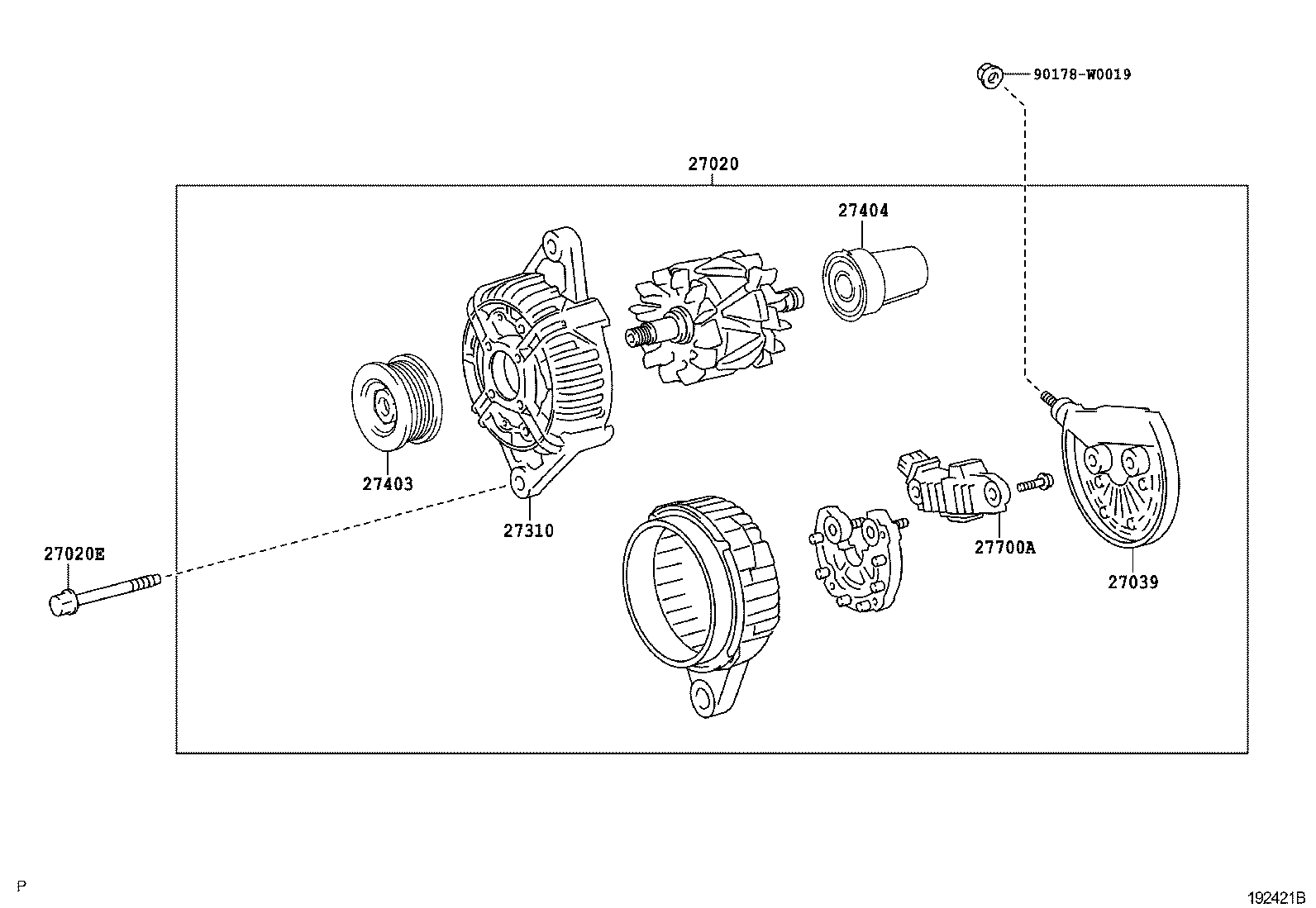 90178-W0019

27020

27404

27403

27310

27020E

27700A

27039

P

192421B