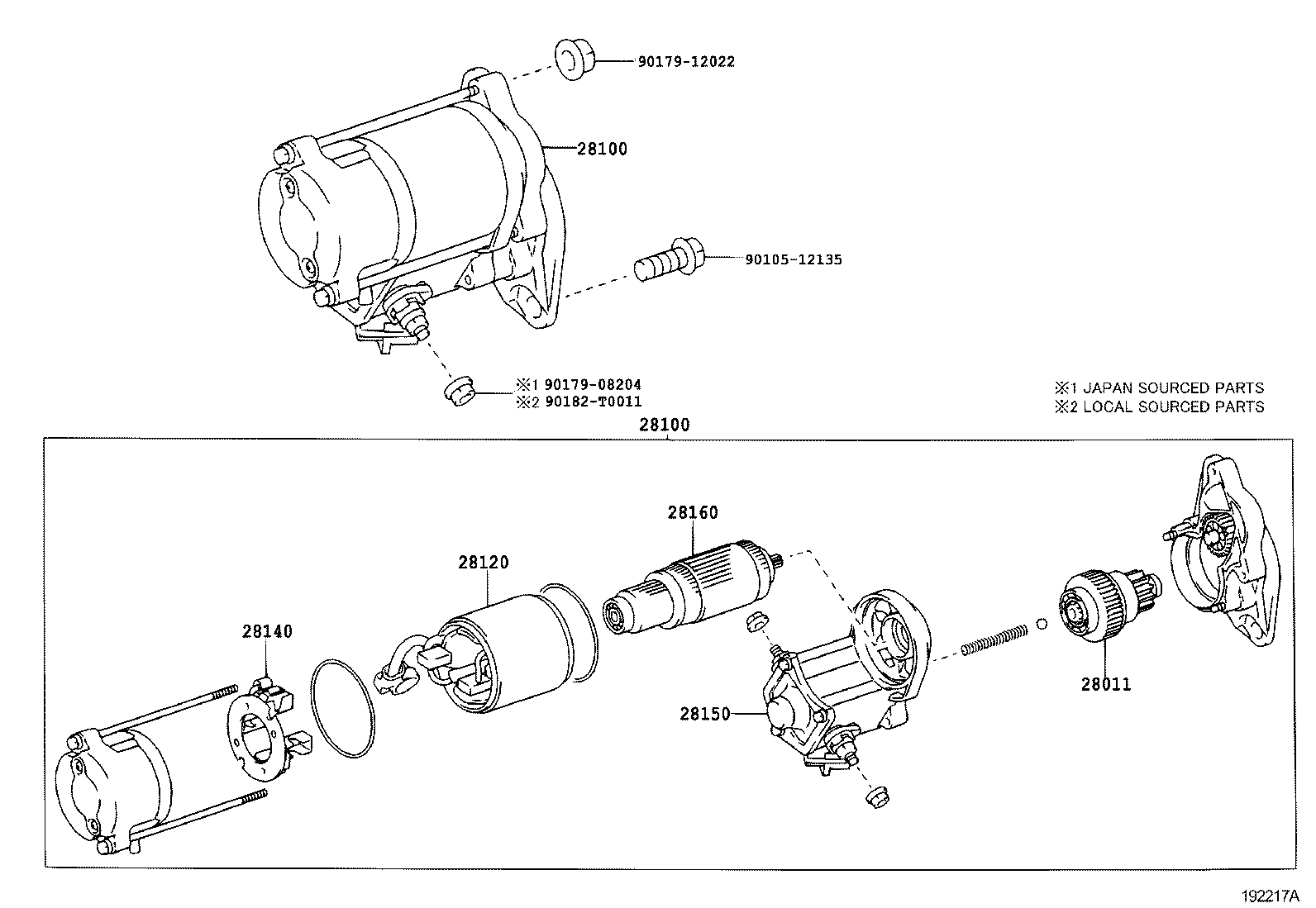 90179-12022

28100

90105-12135

※1 90179-08204
※2 90182-T0011

※1 JAPAN SOURCED PARTS
※2 LOCAL SOURCED PARTS

28100

28160

28120

28140

28150

28011

192217A