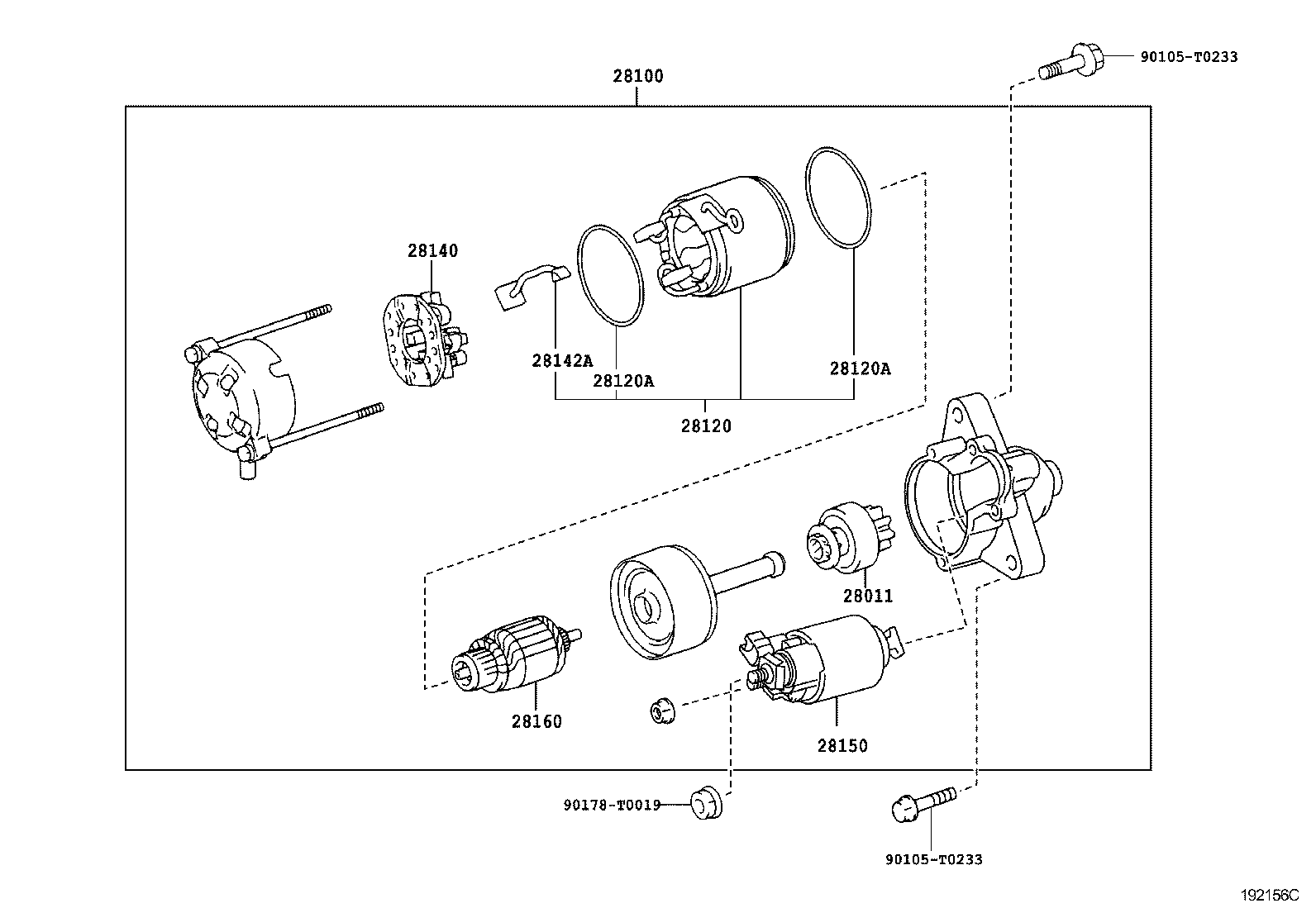 90105-T0233

28100

28140

28142A

28120A

28120A

28120

28011

28160

28150

90178-T0019

90105-T0233

192156C