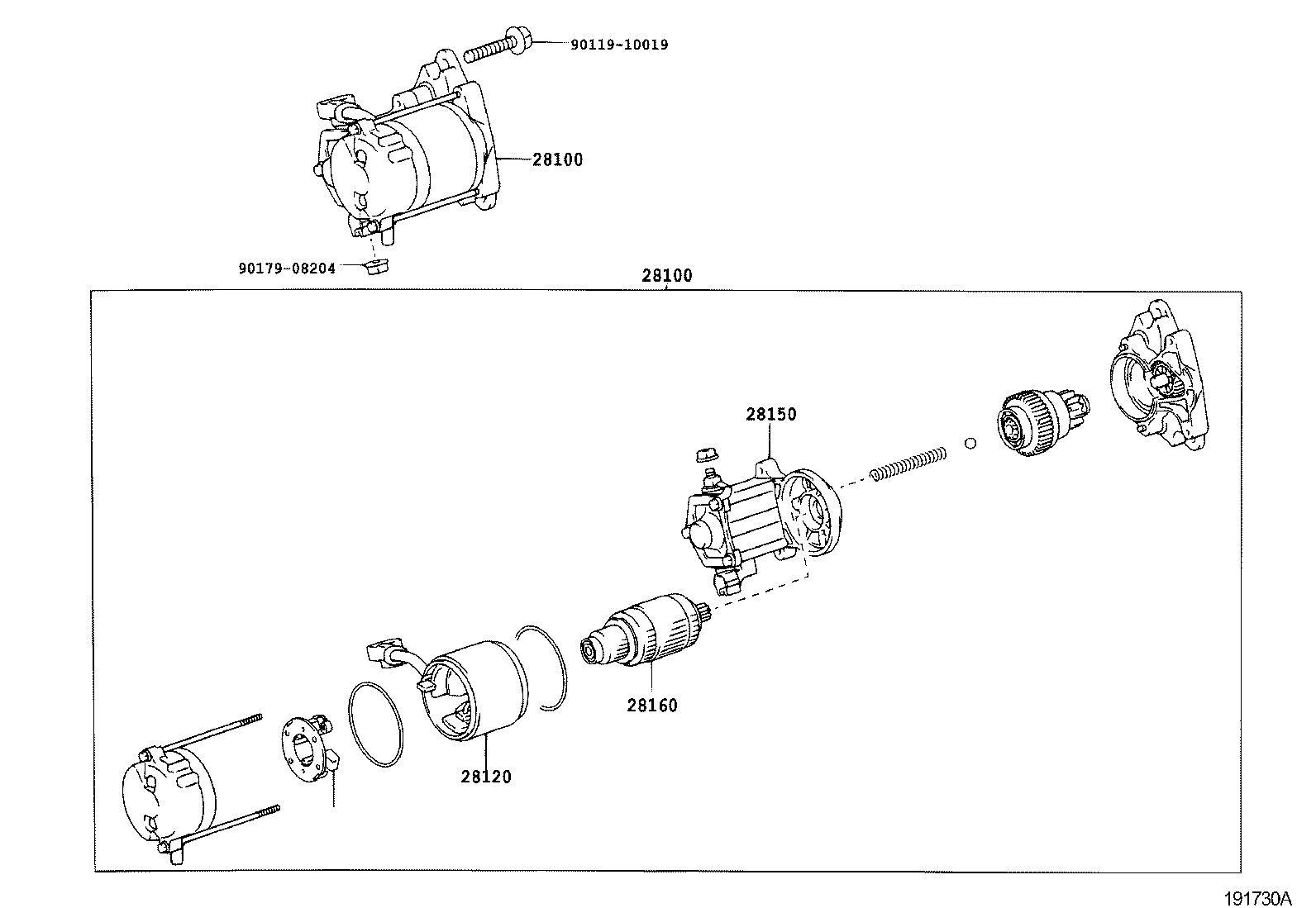 90119-10019

28100

90179-08204

28100

28150

28160

28120

191730A