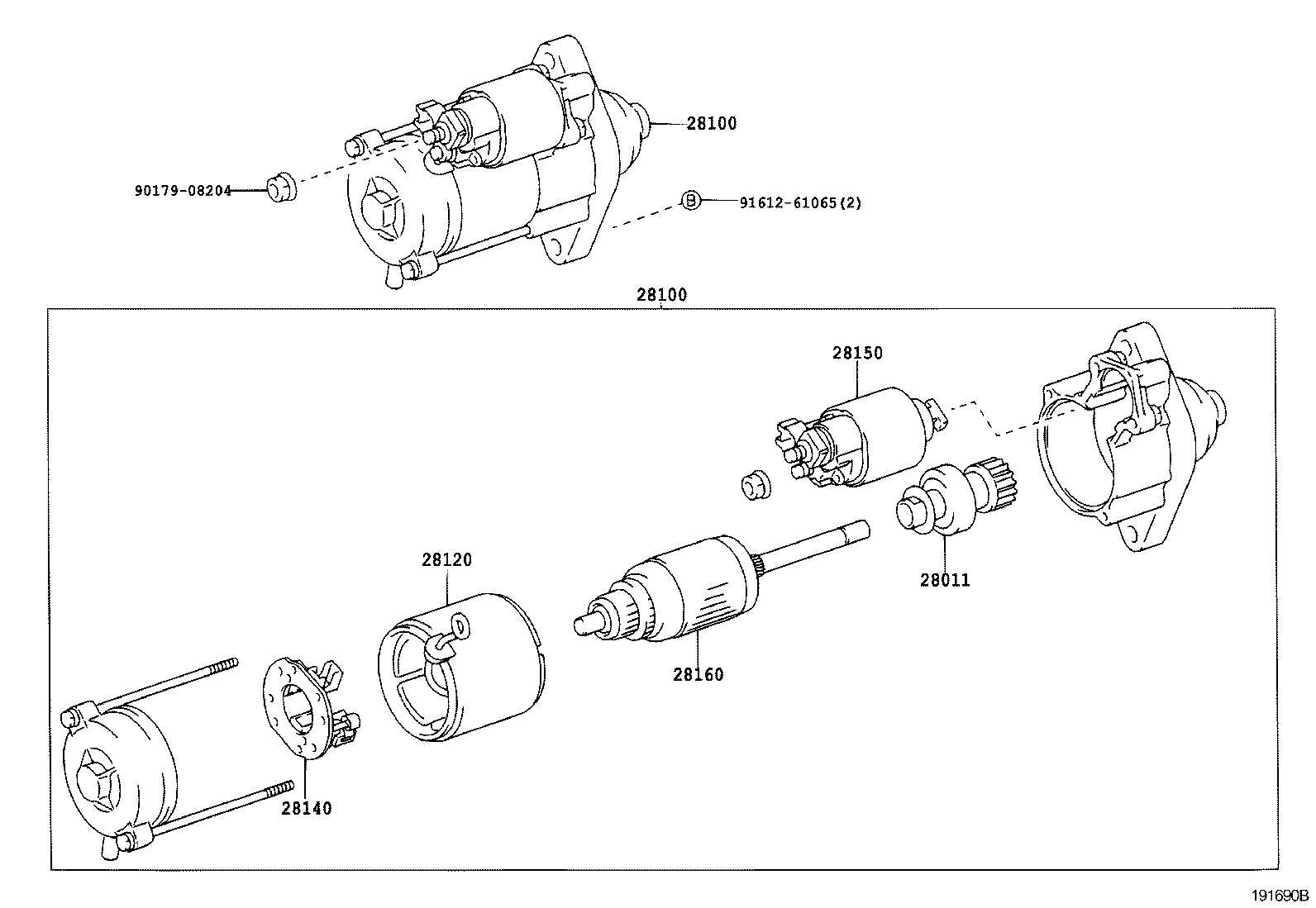 28100
90179-08204
B 91612-61065(2)
28100
28150
28120
28011
28160
28140
191690B