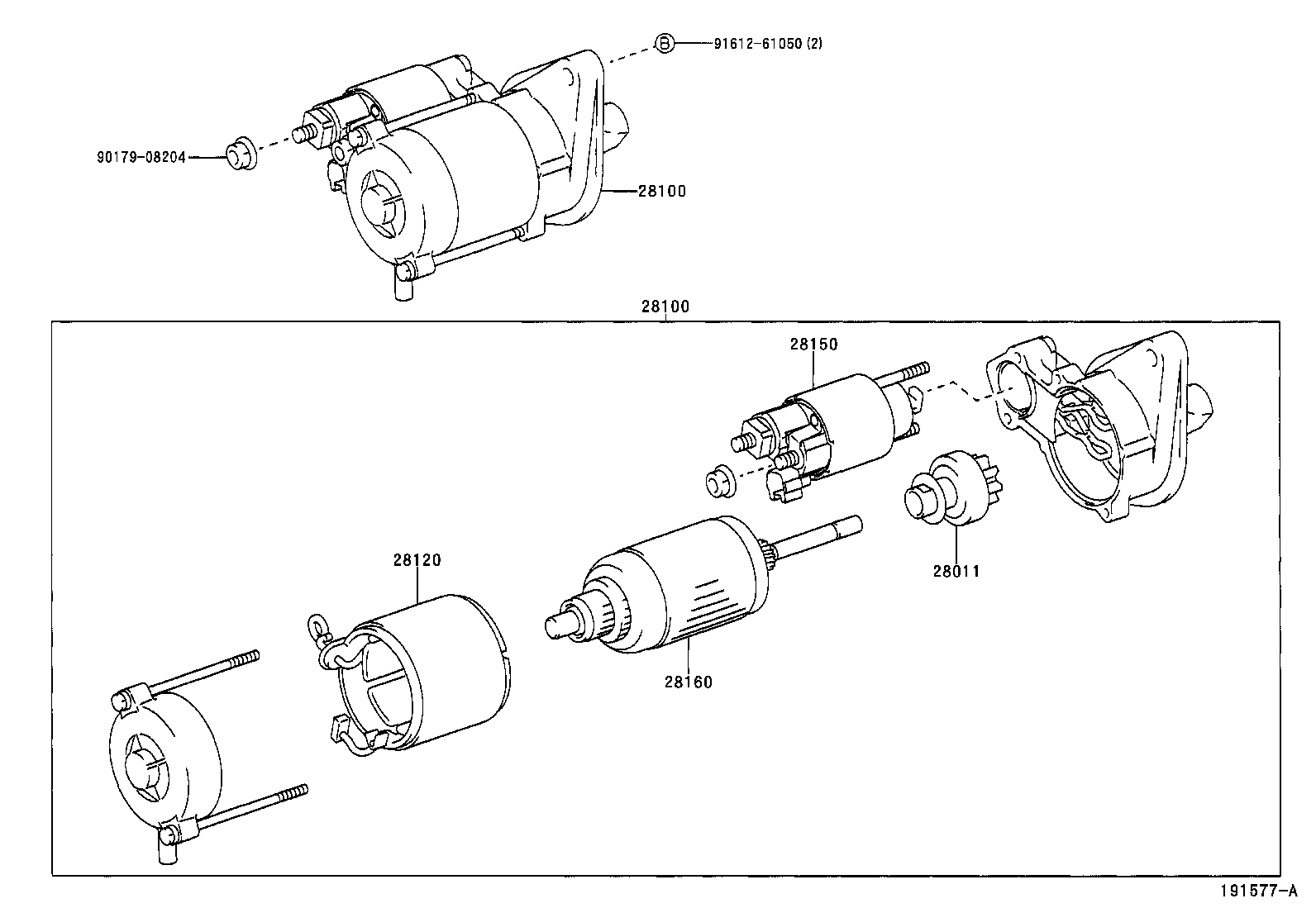 B 91612-61050 (2)

90179-08204

28100

28100

28150

28120

28011

28160

191577-A