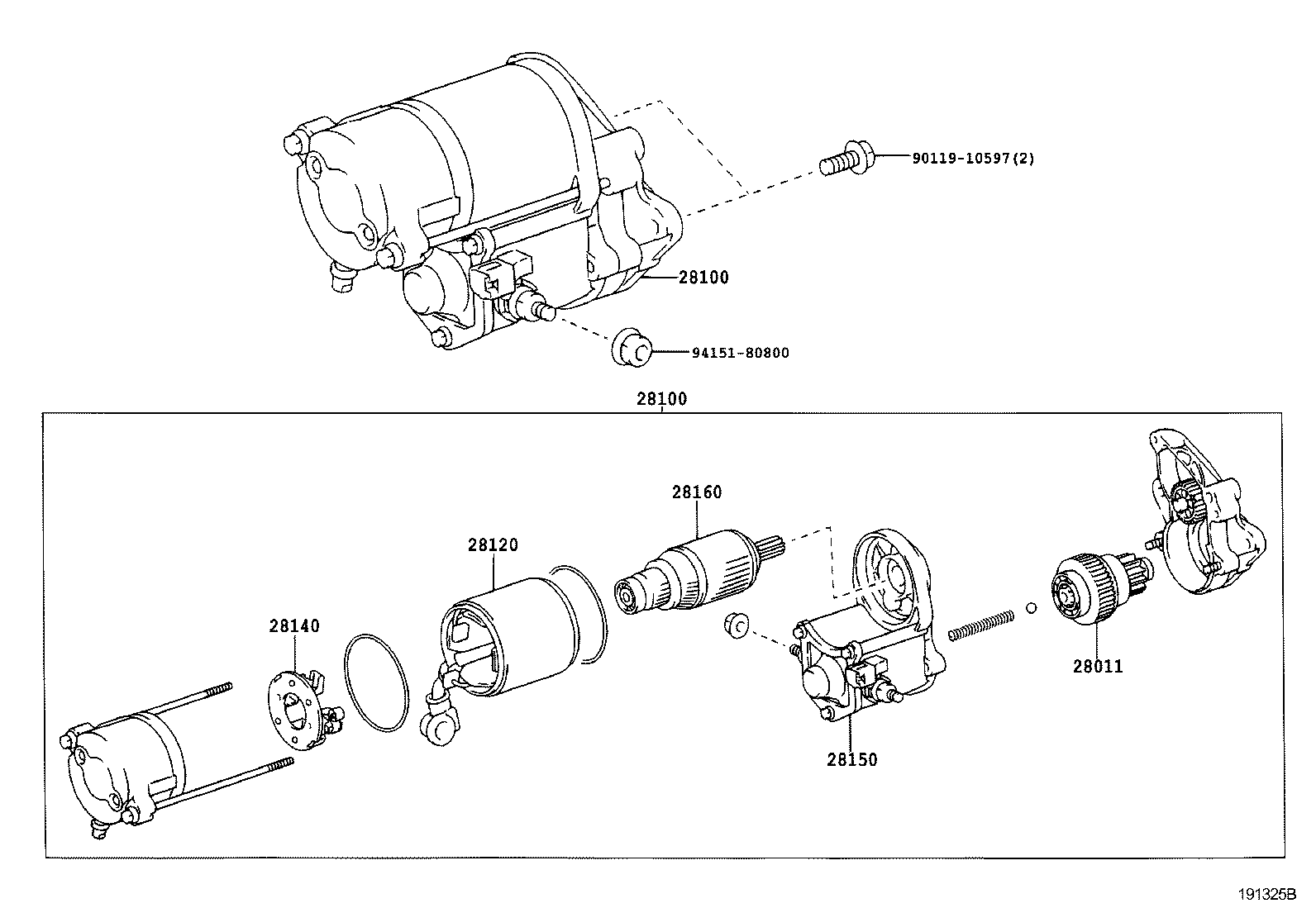 90119-10597(2)

28100

94151-80800

28100

28160

28120

28140

28011

28150

191325B