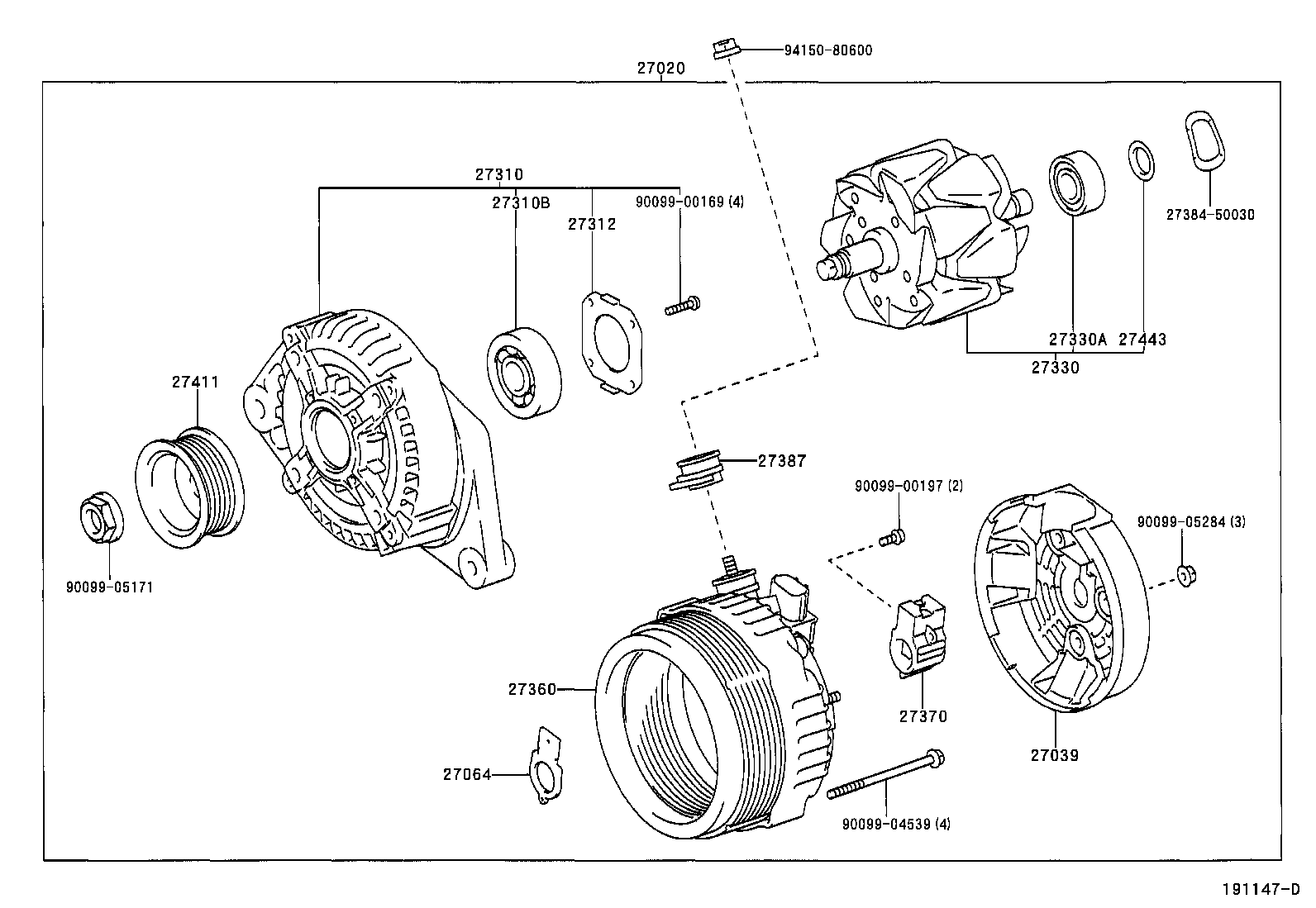 94150-80600
27020
27310
27310B
27312
90099-00169 (4)
27384-50030
27330A 27443
27330
27411
27387
90099-00197 (2)
90099-05284 (3)
90099-05171
27360
27370
27039
27064
90099-04539 (4)
191147-D