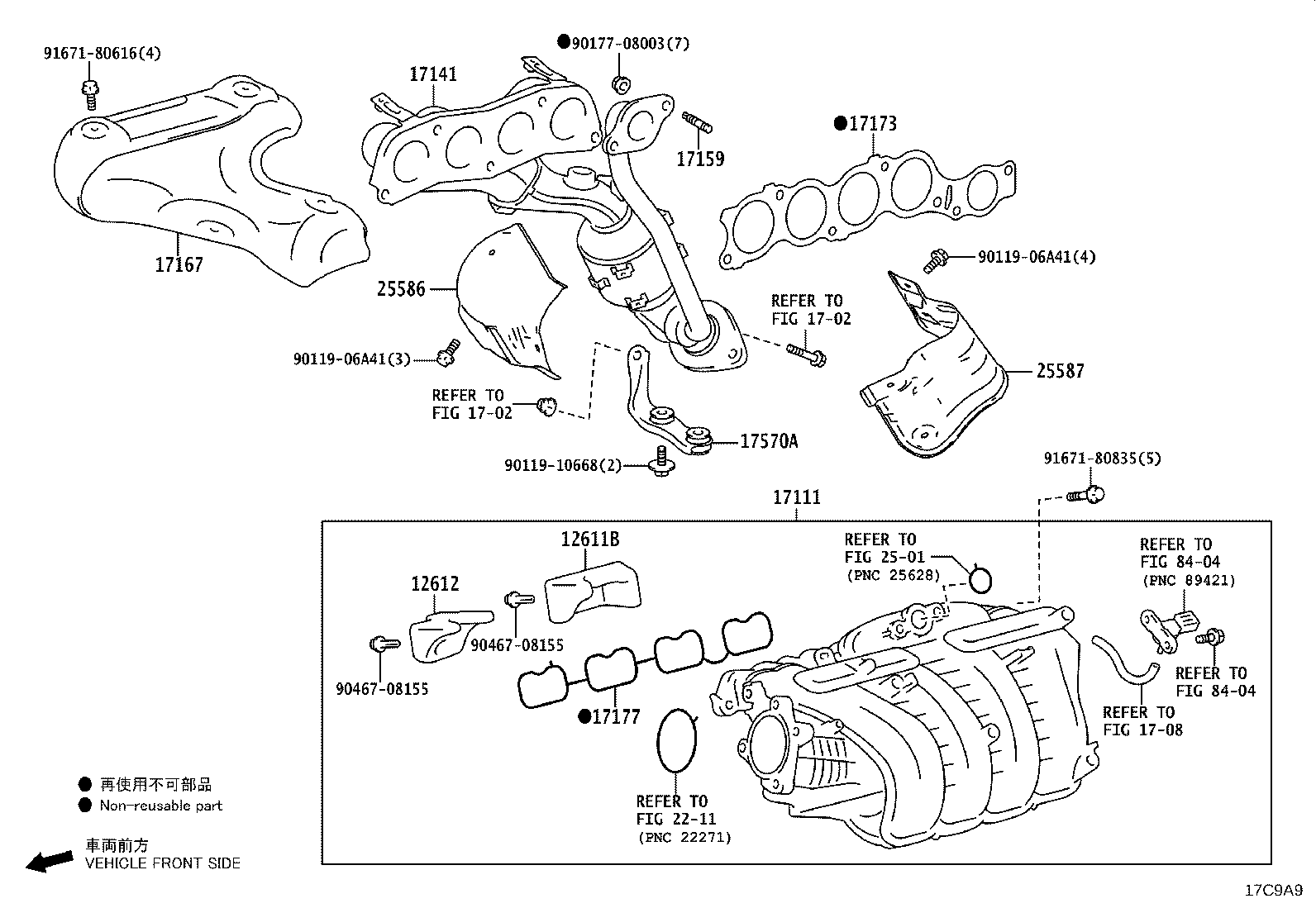 91671-80616(4)

17141

●90177-08003(7)

17159

●17173

17167

25586

90119-06A41(4)

REFER TO
FIG 17-02

90119-06A41(3)

25587

REFER TO
FIG 17-02

17570A

90119-10668(2)

91671-80835(5)

17111

12611B

REFER TO
FIG 25-01
(PNC 25628)

REFER TO
FIG 84-04
(PNC 89421)

12612

90467-08155

90467-08155

REFER TO
FIG 84-04

●17177

REFER TO
FIG 17-08

REFER TO
FIG 22-11
(PNC 22271)

● 再使用不可部品
● Non-reusable part

車両前方
VEHICLE FRONT SIDE

17C9A9