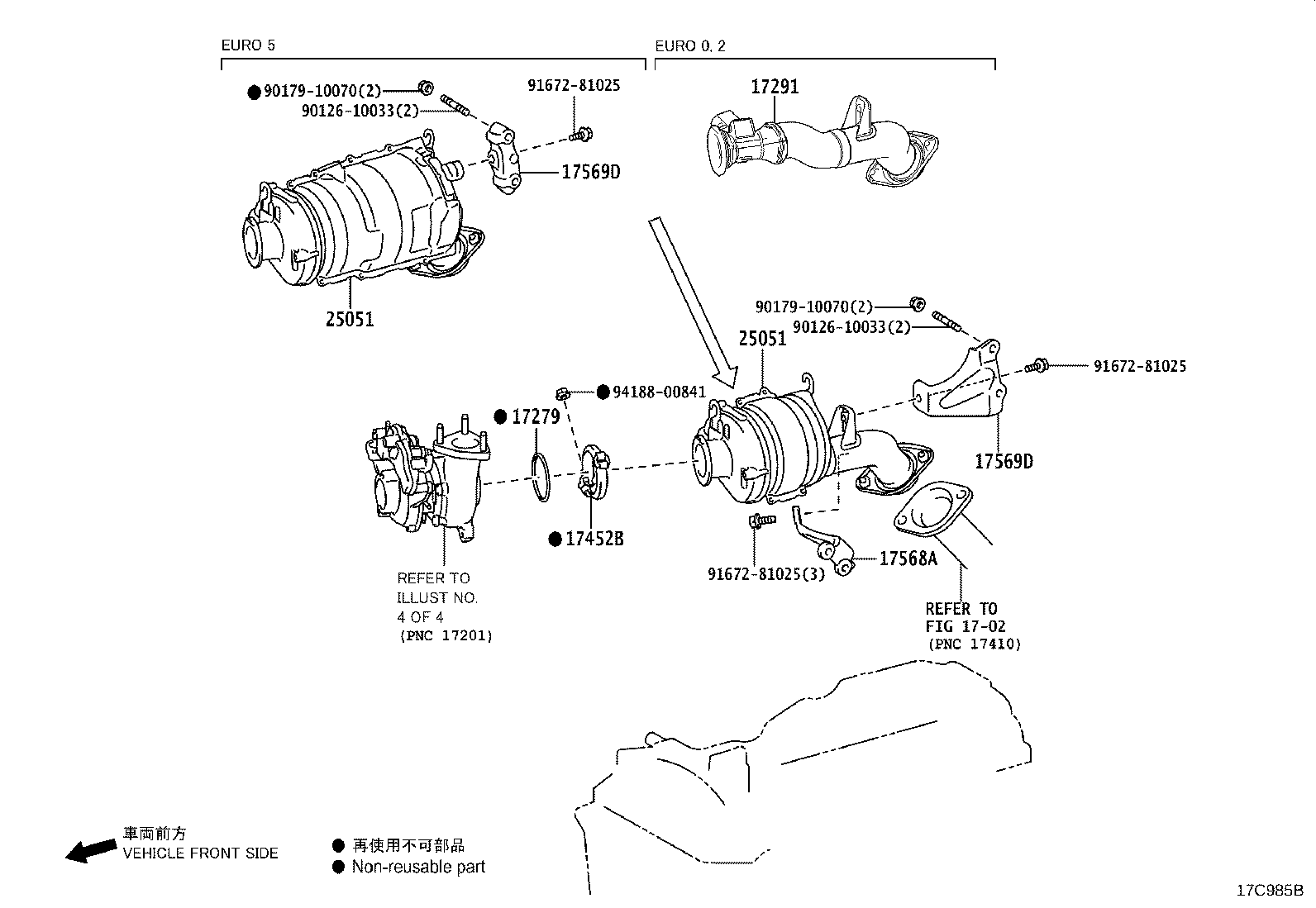 EURO 5

EURO 0, 2

● 90179-10070(2)
90126-10033(2)
91672-81025
17569D
25051

17291

90179-10070(2)
90126-10033(2)
91672-81025
25051
17569D

● 94188-00841
● 17279
● 17452B

91672-81025(3)
17568A

REFER TO
ILLUST NO.
4 OF 4
(PNC 17201)

REFER TO
FIG 17-02
(PNC 17410)

車両前方
VEHICLE FRONT SIDE

● 再使用不可部品
● Non-reusable part

17C985B