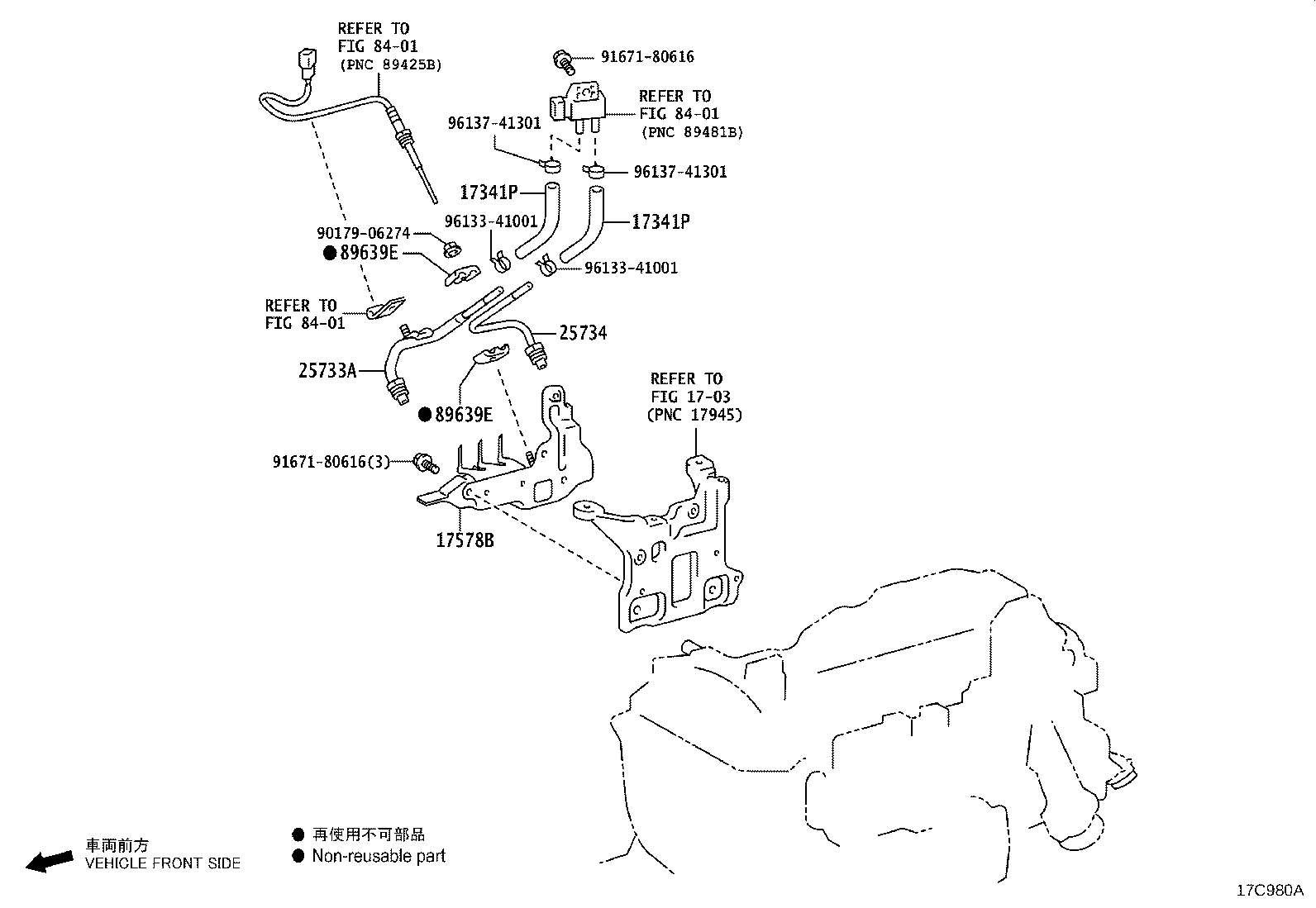 REFER TO
FIG 84-01
(PNC 89425B)

91671-80616

REFER TO
FIG 84-01
(PNC 89481B)

96137-41301

96137-41301

17341P

17341P

96133-41001

90179-06274

● 89639E

96133-41001

REFER TO
FIG 84-01

25734

25733A

● 89639E

REFER TO
FIG 17-03
(PNC 17945)

91671-80616(3)

17578B

車両前方
VEHICLE FRONT SIDE

● 再使用不可部品
● Non-reusable part

17C980A