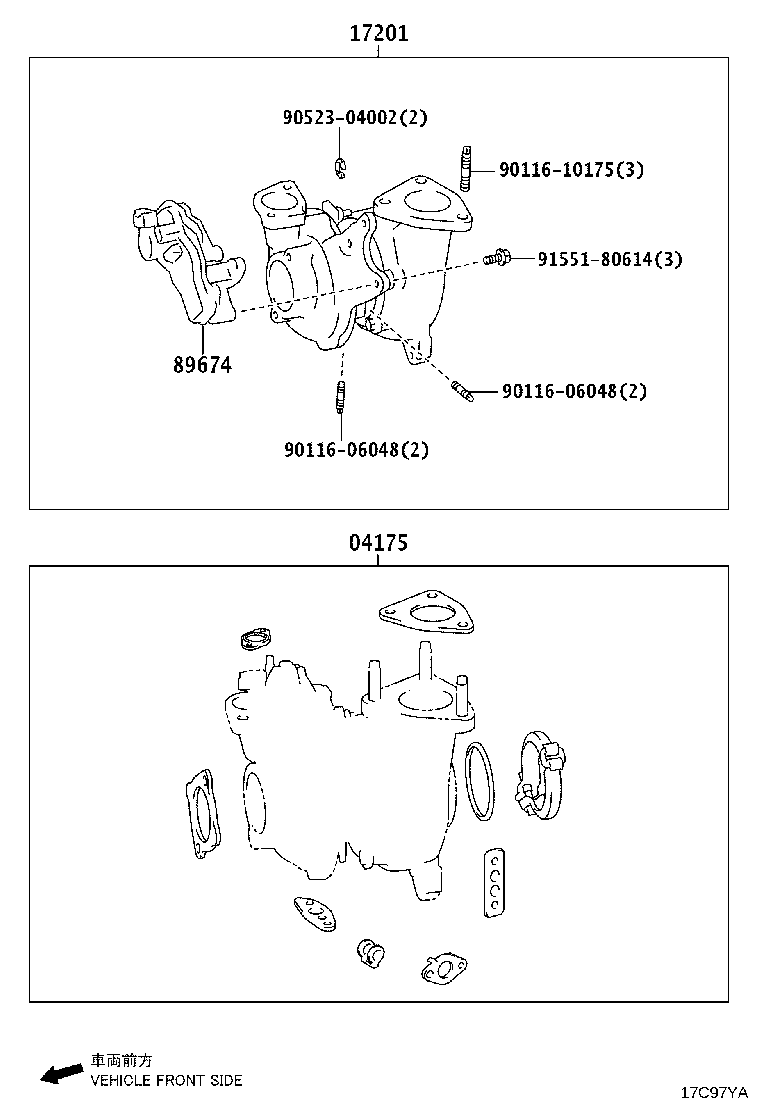 17201

90523-04002(2)

90116-10175(3)

91551-80614(3)

89674

90116-06048(2)

90116-06048(2)

04175

車両前方
VEHICLE FRONT SIDE

17C97YA