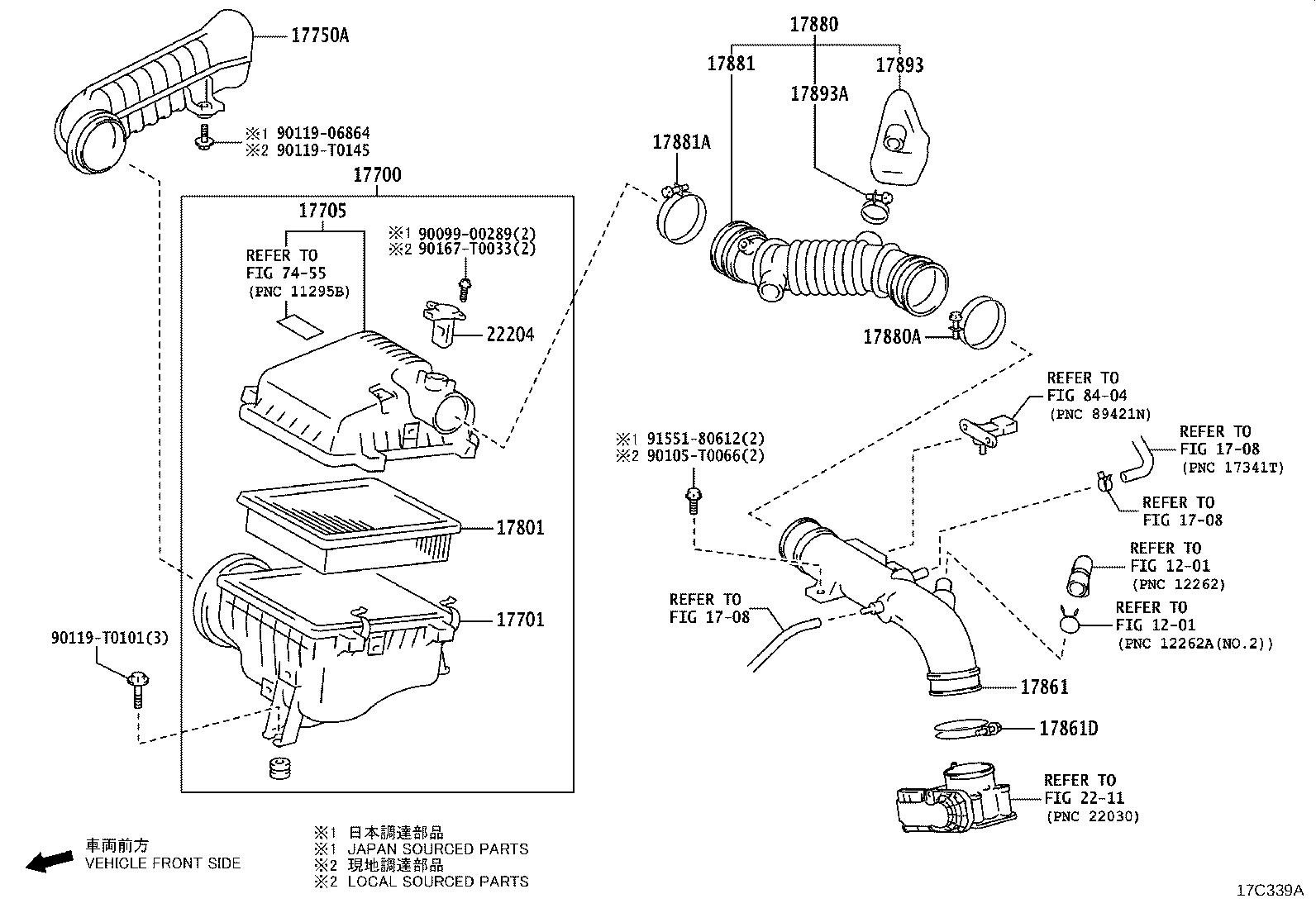 17750A

※1 90119-06864
※2 90119-T0145

17700

17705

REFER TO
FIG 74-55
(PNC 11295B)

※1 90099-00289(2)
※2 90167-T0033(2)

22204

17801

17701

90119-T0101(3)

17880
17881
17893
17893A
17881A
17880A

REFER TO
FIG 84-04
(PNC 89421N)

REFER TO
FIG 17-08
(PNC 17341T)

REFER TO
FIG 17-08

REFER TO
FIG 12-01
(PNC 12262)

REFER TO
FIG 12-01
(PNC 12262A(NO.2))

※1 91551-80612(2)
※2 90105-T0066(2)

REFER TO
FIG 17-08

17861

17861D

REFER TO
FIG 22-11
(PNC 22030)

車両前方
VEHICLE FRONT SIDE

※1 日本調達部品
※1 JAPAN SOURCED PARTS
※2 現地調達部品
※2 LOCAL SOURCED PARTS

17C339A