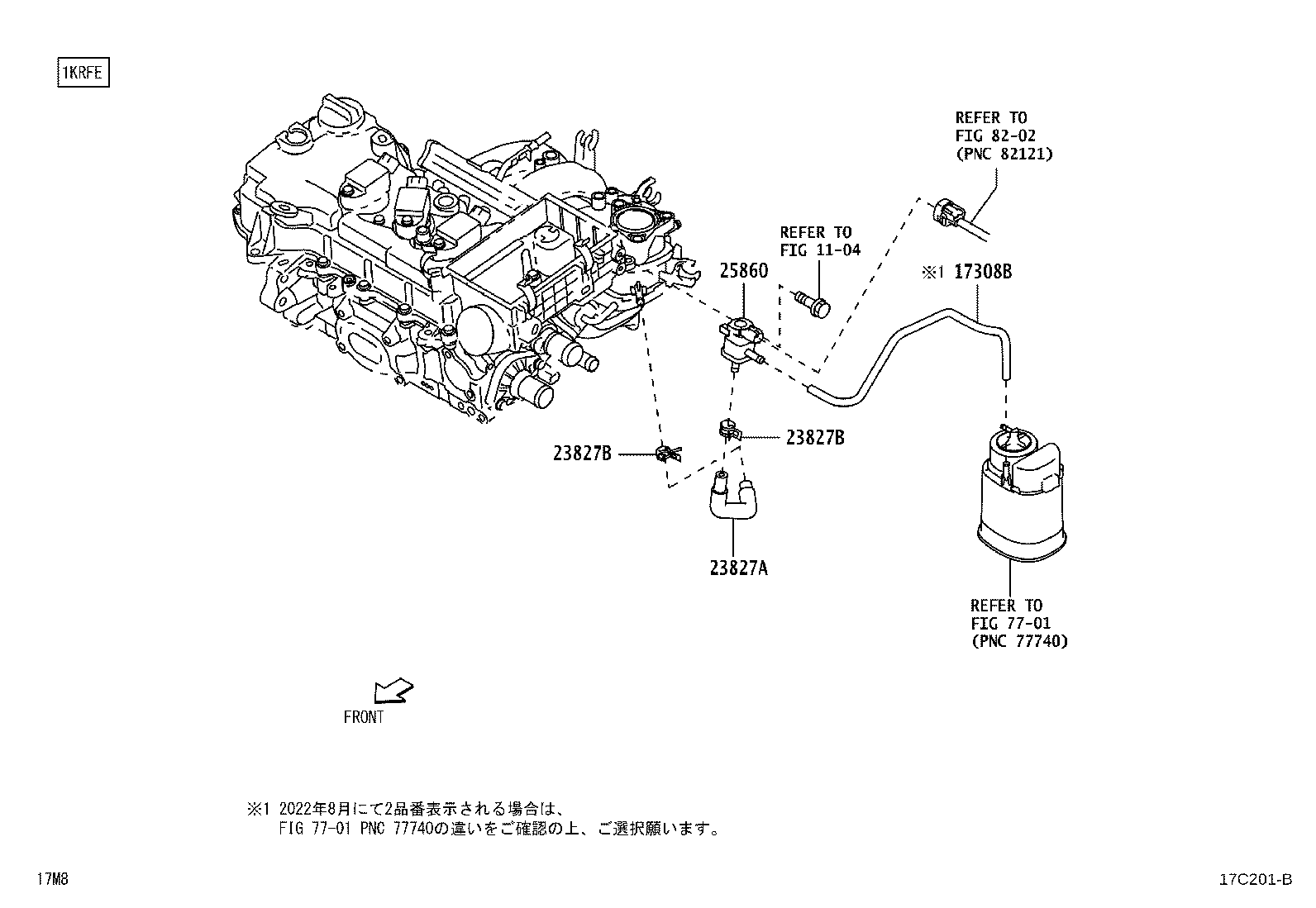 1KRFE

REFER TO
FIG 82-02
(PNC 82121)

REFER TO
FIG 11-04

25860

※1 17308B

23827B

23827B

23827A

REFER TO
FIG 77-01
(PNC 77740)

FRONT

※1 2022年8月にて2品番表示される場合は、
FIG 77-01 PNC 77740の違いをご確認の上、ご選択願います。

17M8

17C201-B