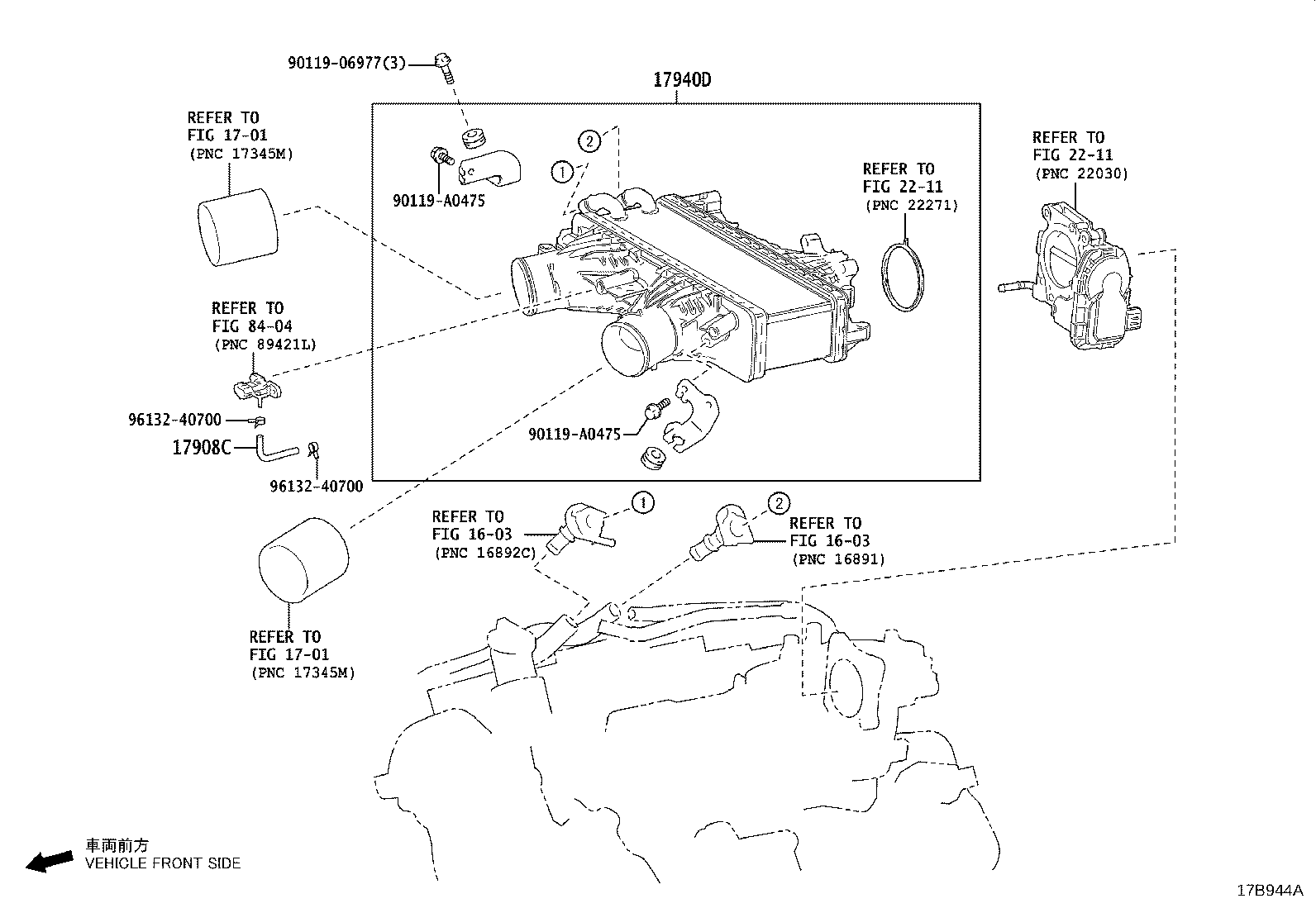 90119-06977(3)

17940D

REFER TO
FIG 17-01
(PNC 17345M)

2

1

90119-A0475

REFER TO
FIG 22-11
(PNC 22271)

REFER TO
FIG 22-11
(PNC 22030)

REFER TO
FIG 84-04
(PNC 89421L)

96132-40700

17908C

96132-40700

90119-A0475

REFER TO
FIG 16-03
(PNC 16892C)

1

2

REFER TO
FIG 16-03
(PNC 16891)

REFER TO
FIG 17-01
(PNC 17345M)

車両前方
VEHICLE FRONT SIDE

17B944A