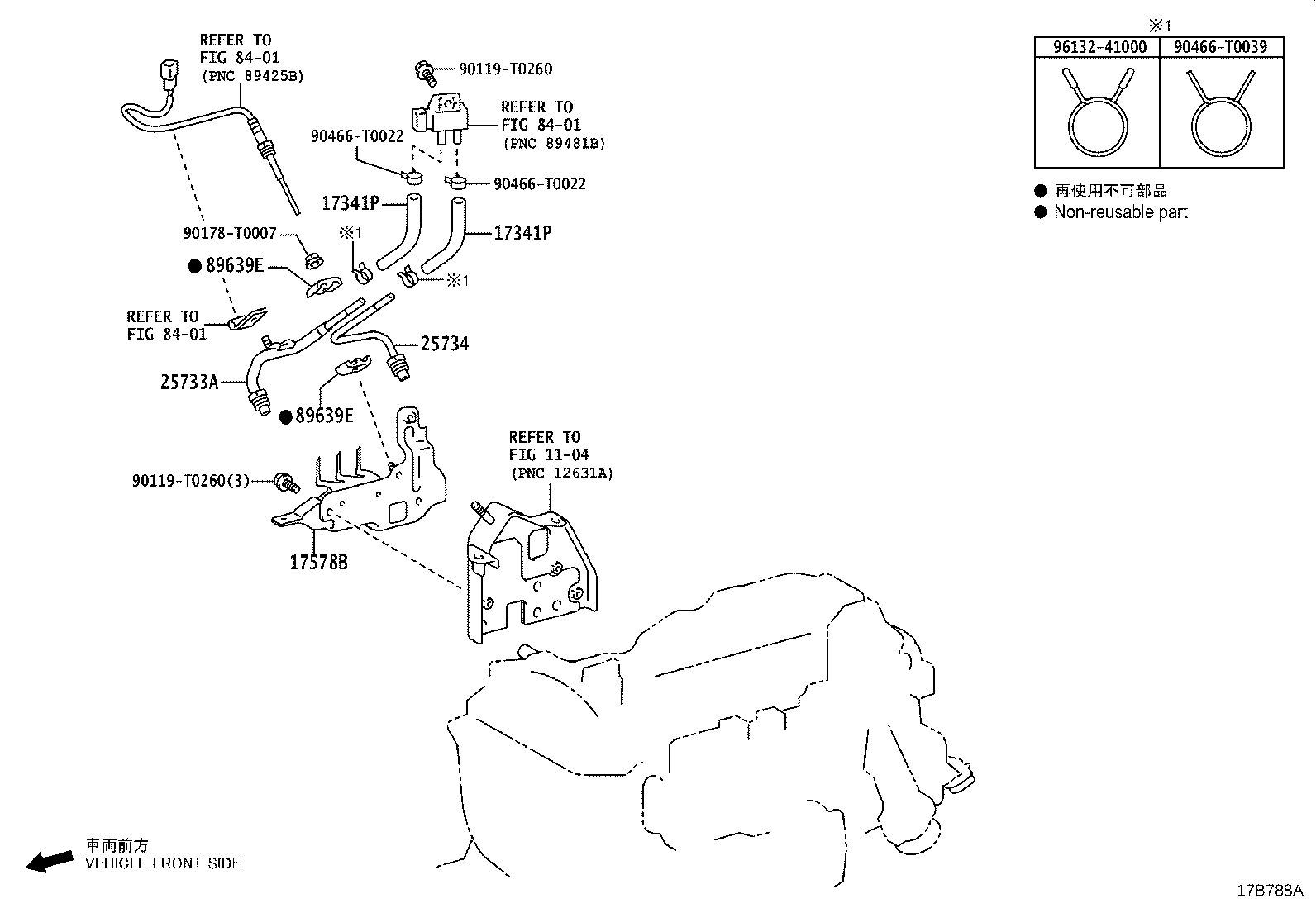 REFER TO
FIG 84-01
(PNC 89425B)

90119-T0260

REFER TO
FIG 84-01
(PNC 89481B)

90466-T0022

90466-T0022

17341P

17341P

90178-T0007

※1

※1

● 89639E

REFER TO
FIG 84-01

25734

25733A

● 89639E

REFER TO
FIG 11-04
(PNC 12631A)

90119-T0260(3)

17578B

※1

| 96132-41000 | 90466-T0039 |
|---|---|
| | |

● 再使用不可部品
● Non-reusable part

車両前方
VEHICLE FRONT SIDE

17B788A