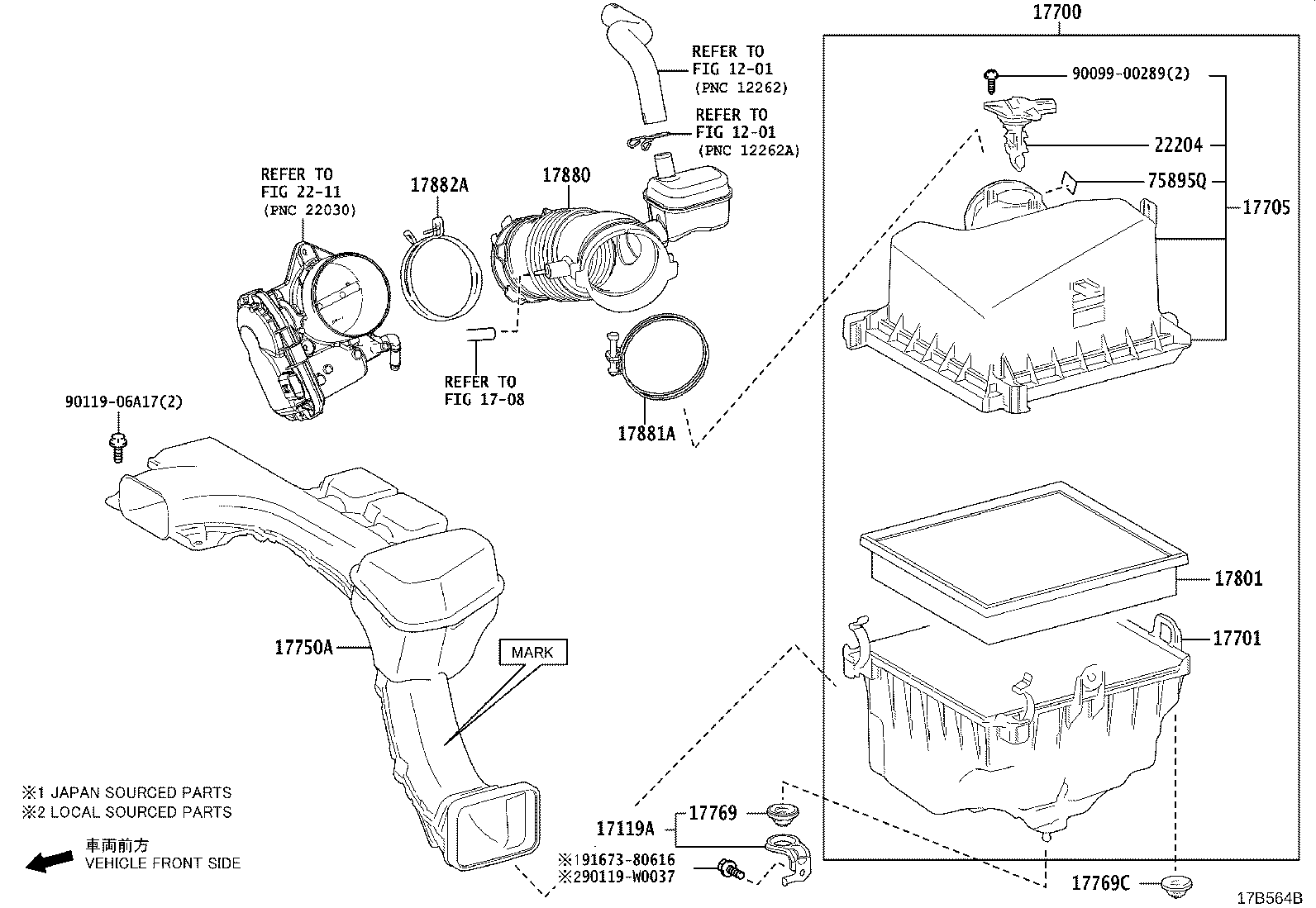 17700

REFER TO
FIG 12-01
(PNC 12262)

REFER TO
FIG 12-01
(PNC 12262A)

90099-00289(2)

22204

75895Q

17705

REFER TO
FIG 22-11
(PNC 22030)

17882A

17880

REFER TO
FIG 17-08

17881A

90119-06A17(2)

17801

17701

17750A

MARK

※1 JAPAN SOURCED PARTS
※2 LOCAL SOURCED PARTS

車両前方
VEHICLE FRONT SIDE

17119A

17769

※191673-80616
※290119-W0037

17769C

17B564B