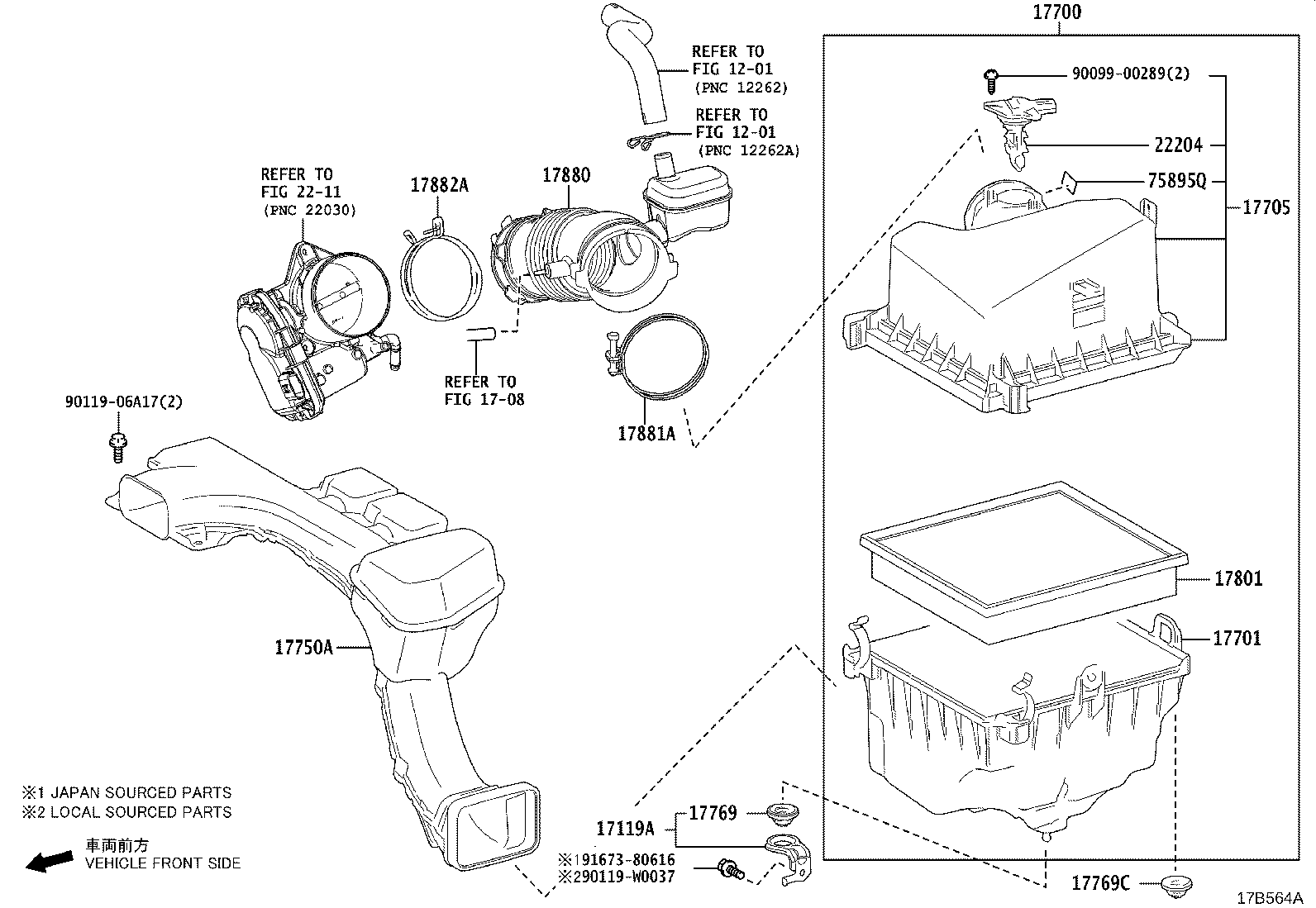 17700

REFER TO
FIG 12-01
(PNC 12262)

REFER TO
FIG 12-01
(PNC 12262A)

90099-00289(2)

22204

75895Q

17705

REFER TO
FIG 22-11
(PNC 22030)

17882A

17880

REFER TO
FIG 17-08

17881A

90119-06A17(2)

17801

17701

17750A

※1 JAPAN SOURCED PARTS
※2 LOCAL SOURCED PARTS

車両前方
VEHICLE FRONT SIDE

17119A

17769

※191673-80616
※290119-W0037

17769C

17B564A