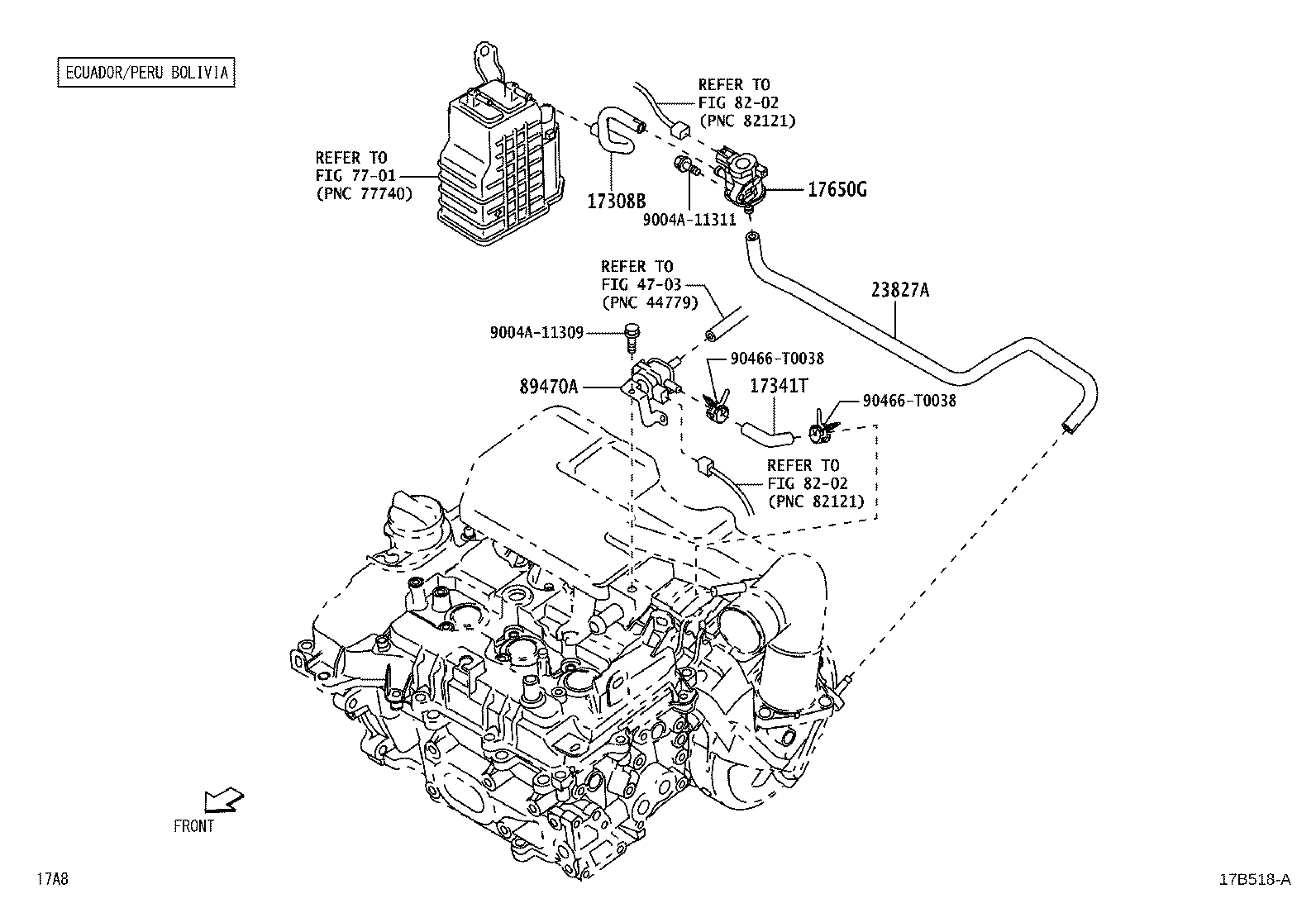 ECUADOR/PERU BOLIVIA

REFER TO
FIG 82-02
(PNC 82121)

REFER TO
FIG 77-01
(PNC 77740)

17308B

9004A-11311

17650G

REFER TO
FIG 47-03
(PNC 44779)

23827A

9004A-11309

90466-T0038

89470A

17341T

90466-T0038

REFER TO
FIG 82-02
(PNC 82121)

FRONT

17A8

17B518-A