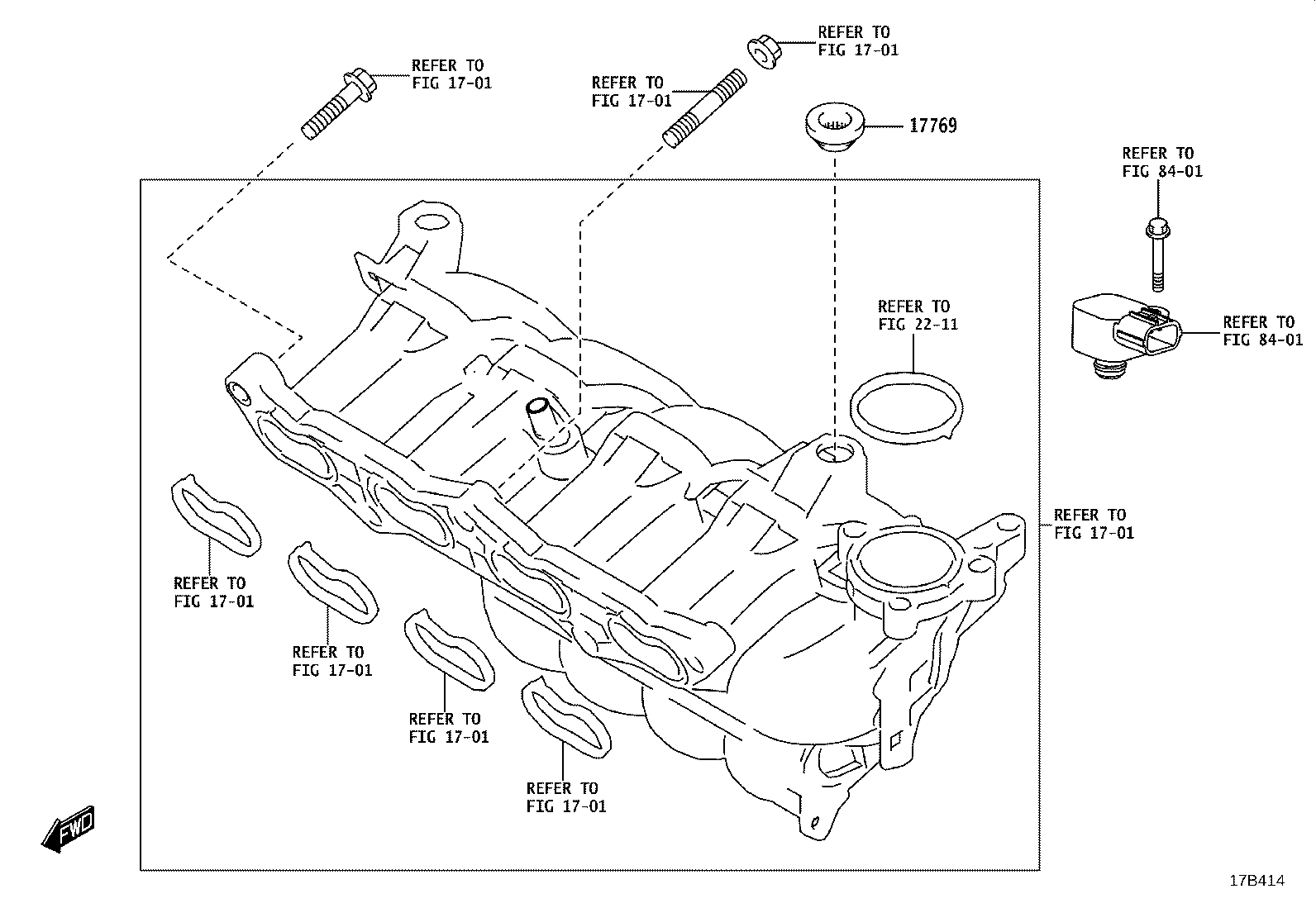 REFER TO
FIG 17-01

REFER TO
FIG 17-01

REFER TO
FIG 17-01

17769

REFER TO
FIG 84-01

REFER TO
FIG 22-11

REFER TO
FIG 84-01

REFER TO
FIG 17-01

REFER TO
FIG 17-01

REFER TO
FIG 17-01

REFER TO
FIG 17-01

REFER TO
FIG 17-01

FWD

17B414