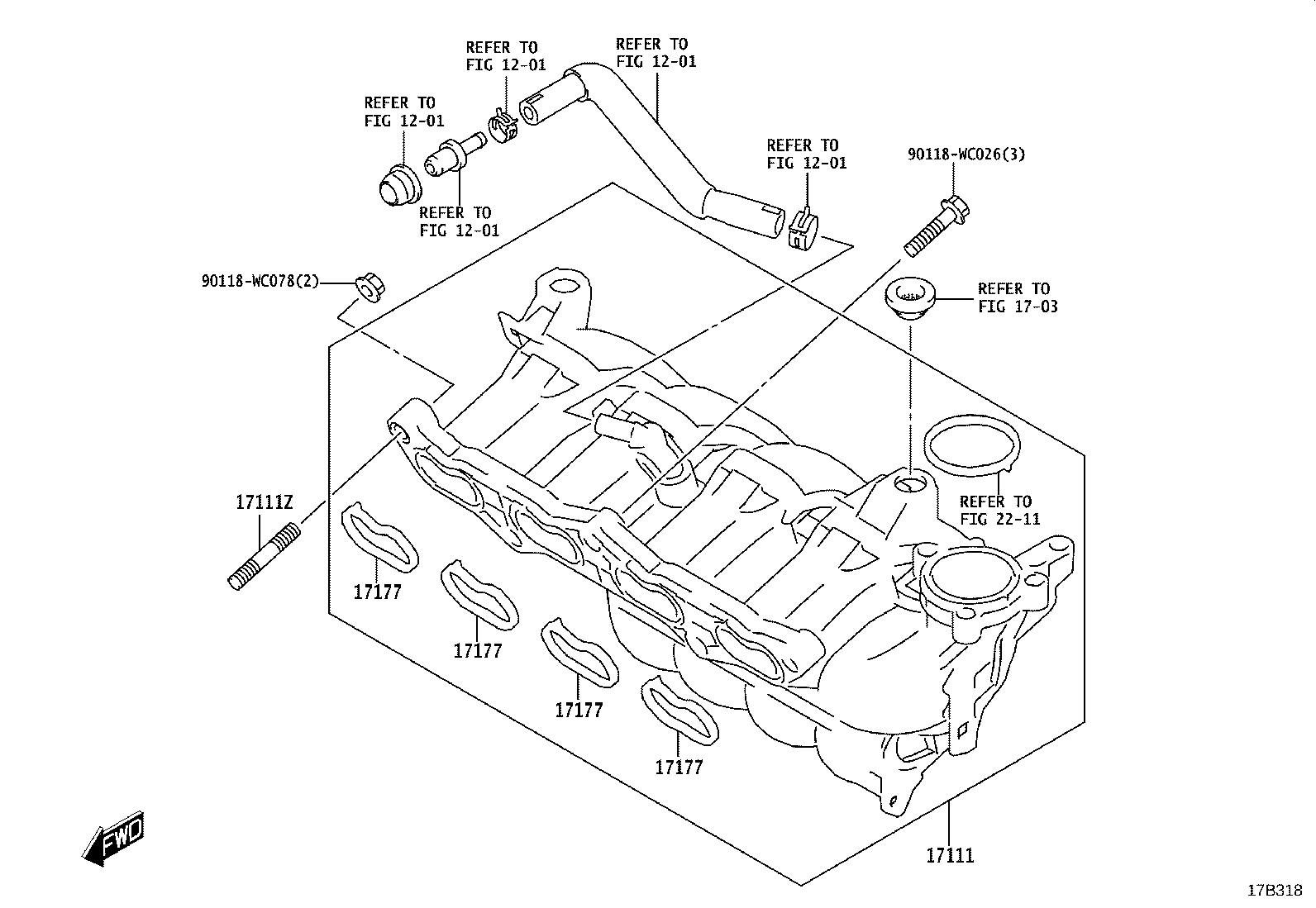 REFER TO
FIG 12-01

REFER TO
FIG 12-01

REFER TO
FIG 12-01

REFER TO
FIG 12-01

REFER TO
FIG 12-01

90118-WC026(3)

90118-WC078(2)

REFER TO
FIG 17-03

REFER TO
FIG 22-11

17111Z

17177

17177

17177

17177

17111

FWD

17B318