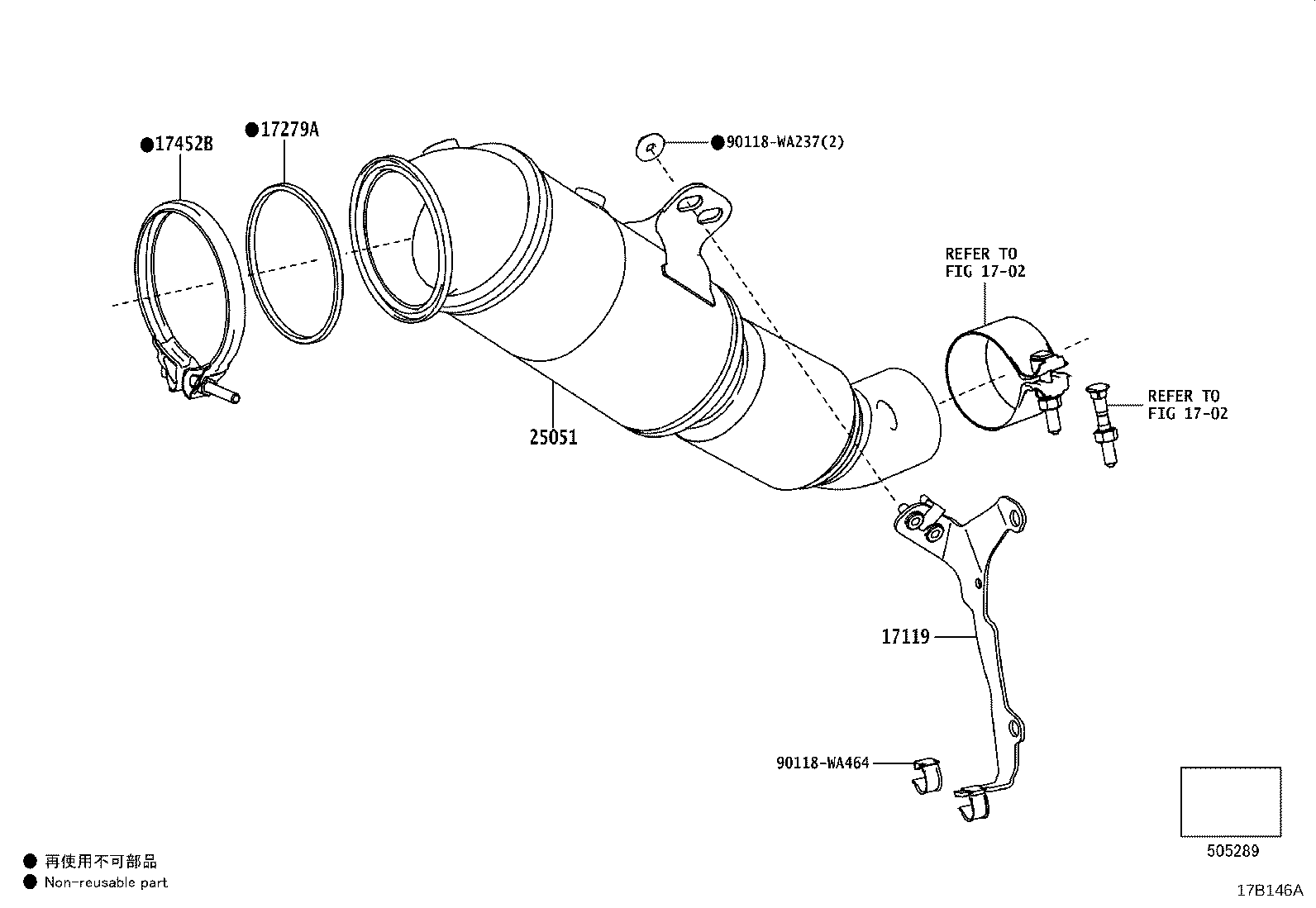 ●17452B
●17279A
●90118-WA237(2)
REFER TO FIG 17-02
REFER TO FIG 17-02
25051
17119
90118-WA464
505289
● 再使用不可部品
● Non-reusable part
17B146A