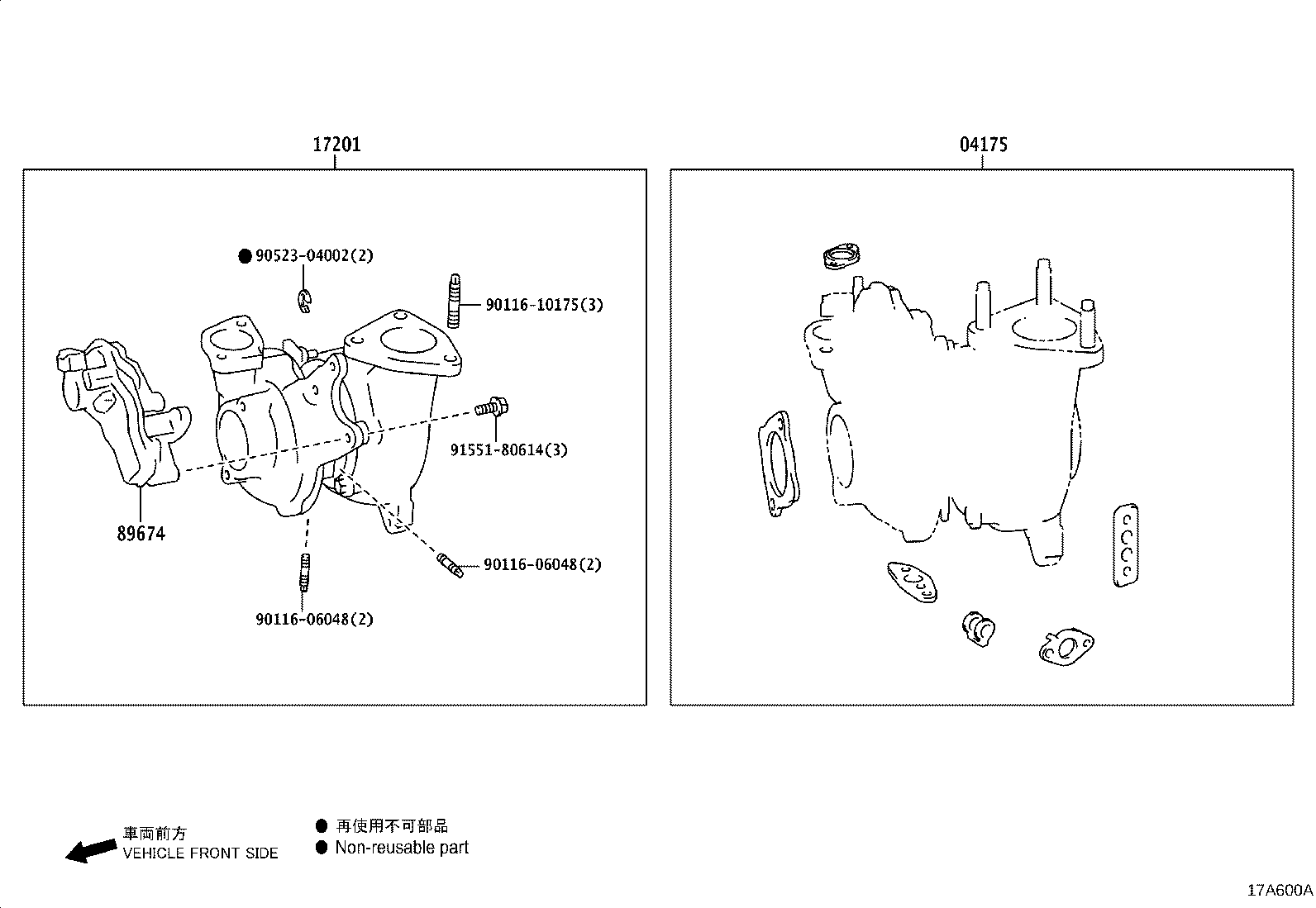 17201

04175

● 90523-04002(2)

90116-10175(3)

91551-80614(3)

89674

90116-06048(2)

90116-06048(2)

車両前方
VEHICLE FRONT SIDE

● 再使用不可部品
● Non-reusable part

17A600A