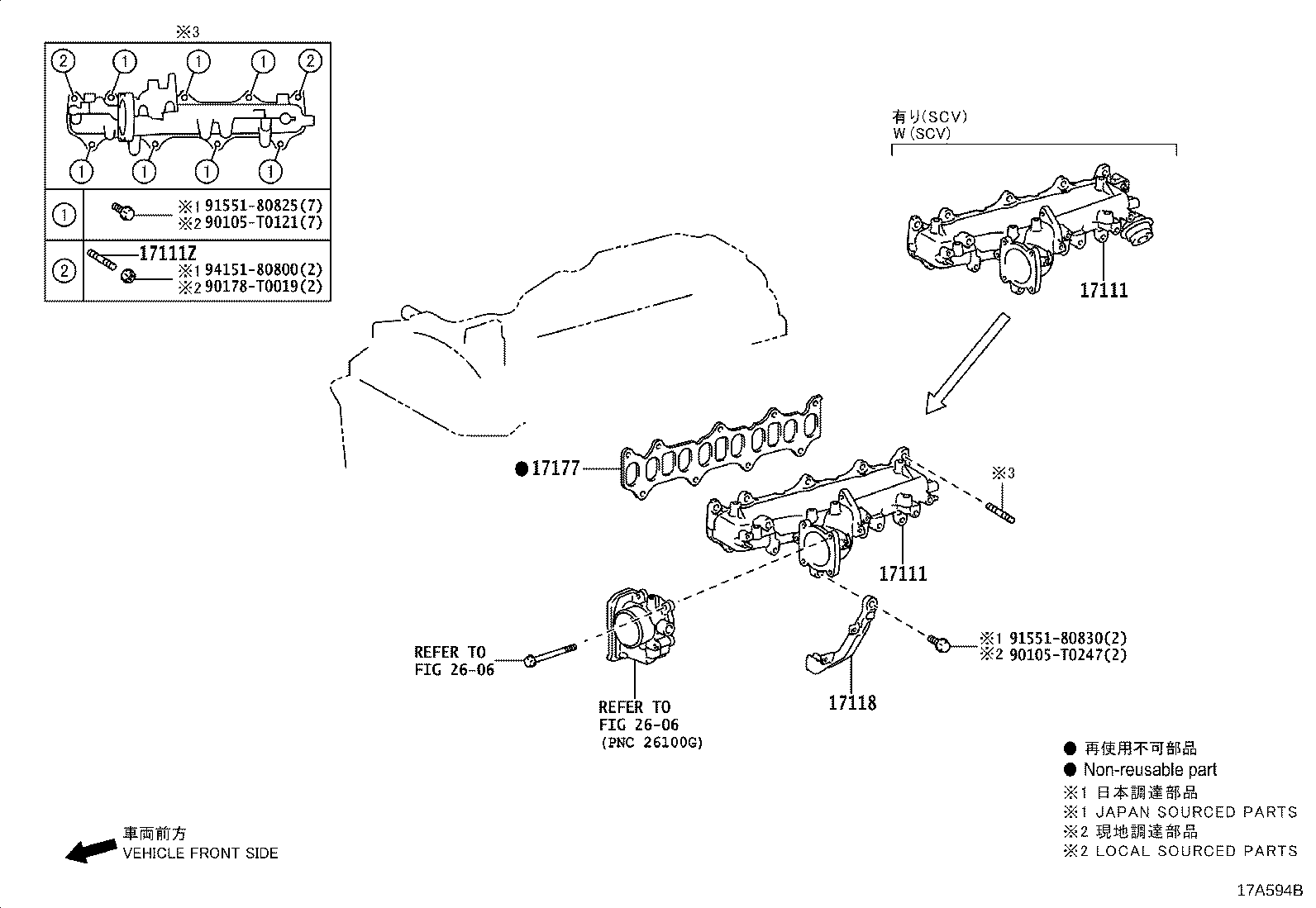 ※3

2 1 1 1 2

1 1 1 1

| 1 | ※1 91551-80825(7) ※2 90105-T0121(7) |
|---|---|
| 2 | 17111Z ※1 94151-80800(2) ※2 90178-T0019(2) |

有り(SCV)
W(SCV)

17111

● 17177

※3

17111

REFER TO
FIG 26-06

REFER TO
FIG 26-06
(PNC 26100G)

17118

※1 91551-80830(2)
※2 90105-T0247(2)

● 再使用不可部品
● Non-reusable part
※1 日本調達部品
※1 JAPAN SOURCED PARTS
※2 現地調達部品
※2 LOCAL SOURCED PARTS

車両前方
VEHICLE FRONT SIDE

17A594B