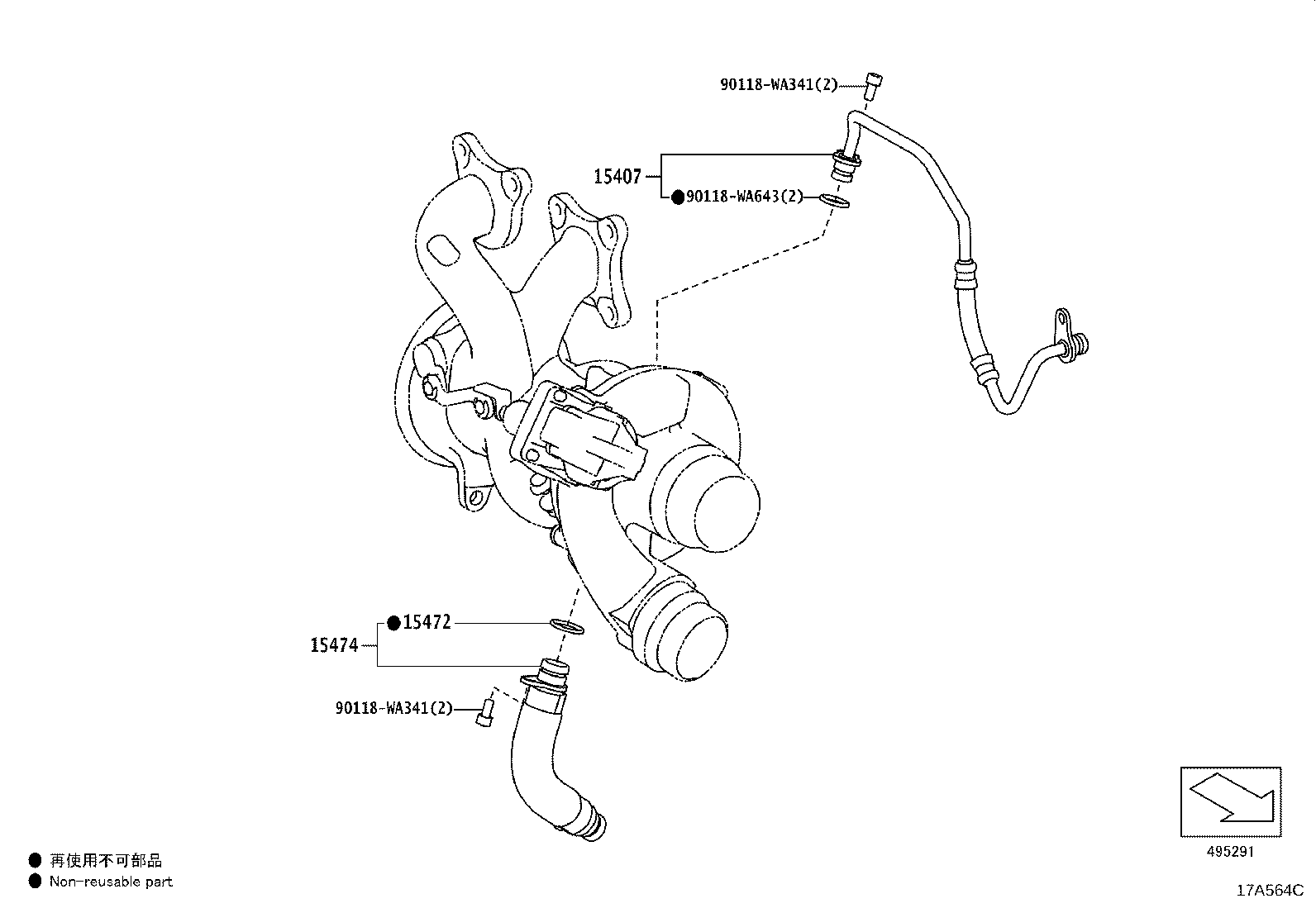 90118-WA341(2)

15407

● 90118-WA643(2)

● 15472

15474

90118-WA341(2)

● 再使用不可部品
● Non-reusable part

495291

17A564C