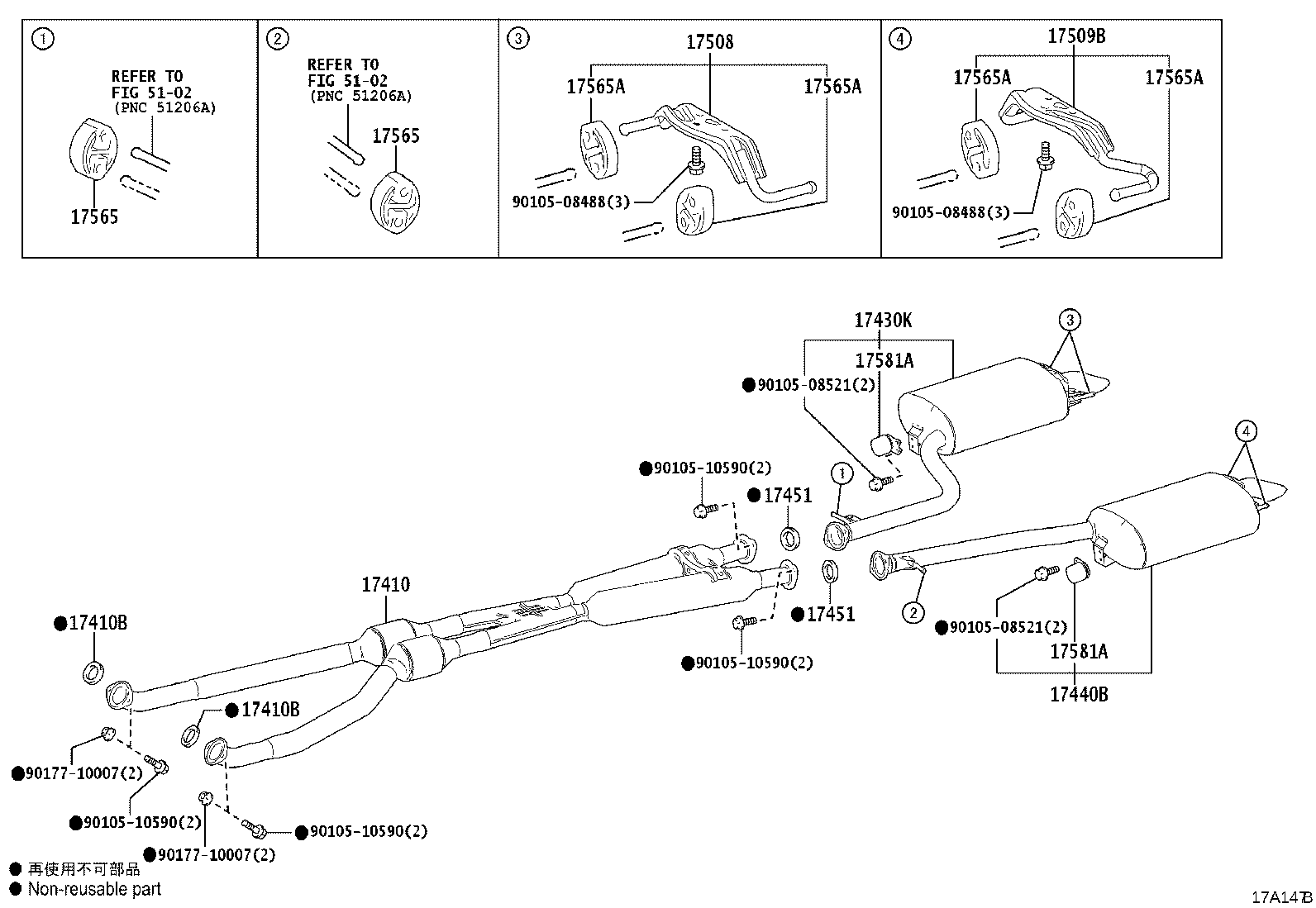 1
REFER TO
FIG 51-02
(PNC 51206A)
17565

2
REFER TO
FIG 51-02
(PNC 51206A)
17565

3
17508
17565A
17565A
90105-08488(3)

4
17509B
17565A
17565A
90105-08488(3)

17430K
17581A
●90105-08521(2)
3
4
●90105-10590(2)
●17451
1
17410
●17410B
●17451
2
●90105-08521(2)
17581A
17440B
●90105-10590(2)
●17410B
●90177-10007(2)
●90105-10590(2)
●90105-10590(2)
●90177-10007(2)
● 再使用不可部品
● Non-reusable part
17A147B