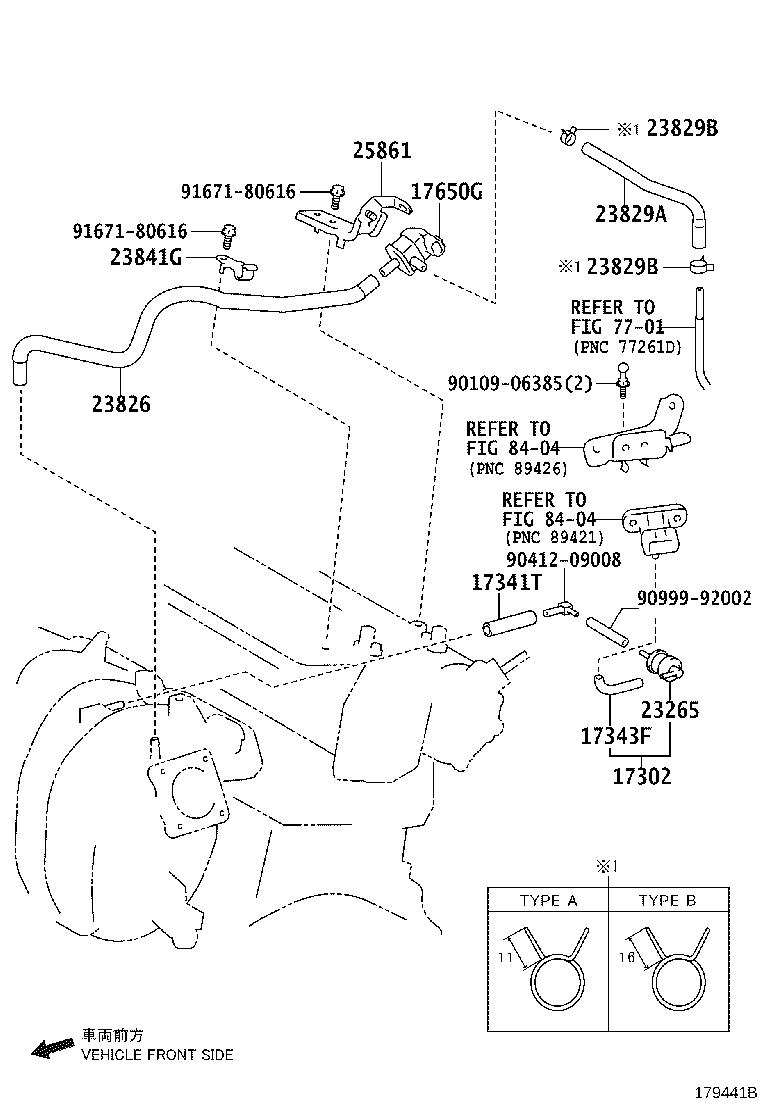 ※1 23829B

25861

91671-80616

17650G

23829A

91671-80616

23841G

※1 23829B

REFER TO FIG 77-01 (PNC 77261D)

23826

90109-06385(2)

REFER TO FIG 84-04 (PNC 89426)

REFER TO FIG 84-04 (PNC 89421)

90412-09008

17341T

90999-92002

23265

17343F

17302

※1

| TYPE A | TYPE B |
|---|---|
| 11 | 16 |

車両前方
VEHICLE FRONT SIDE

179441B