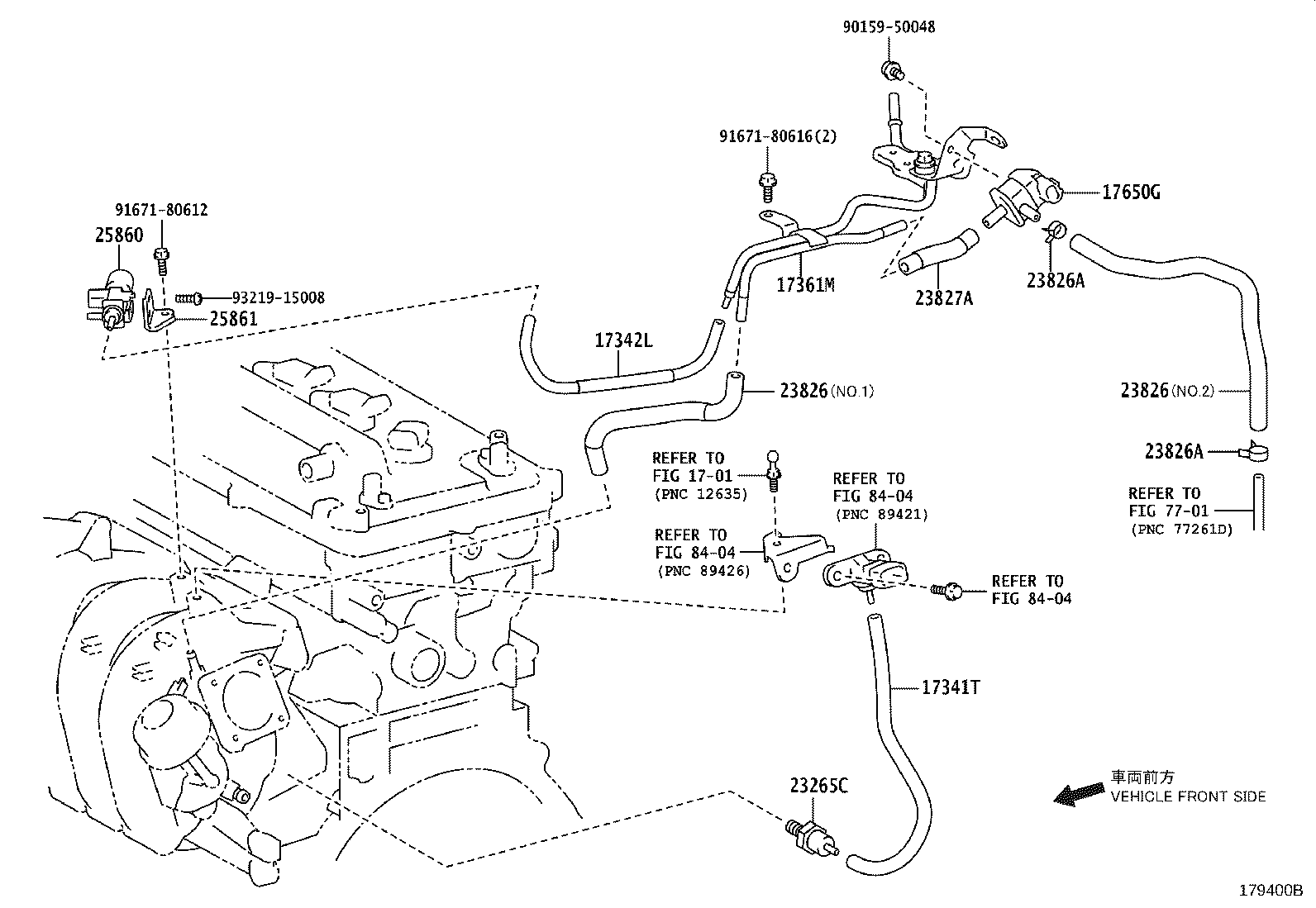 90159-50048

91671-80616(2)

17650G

91671-80612

25860

93219-15008

25861

17361M

23827A

23826A

17342L

23826(NO.1)

23826(NO.2)

23826A

REFER TO
FIG 17-01
(PNC 12635)

REFER TO
FIG 84-04
(PNC 89421)

REFER TO
FIG 77-01
(PNC 77261D)

REFER TO
FIG 84-04
(PNC 89426)

REFER TO
FIG 84-04

17341T

23265C

車両前方
VEHICLE FRONT SIDE

179400B