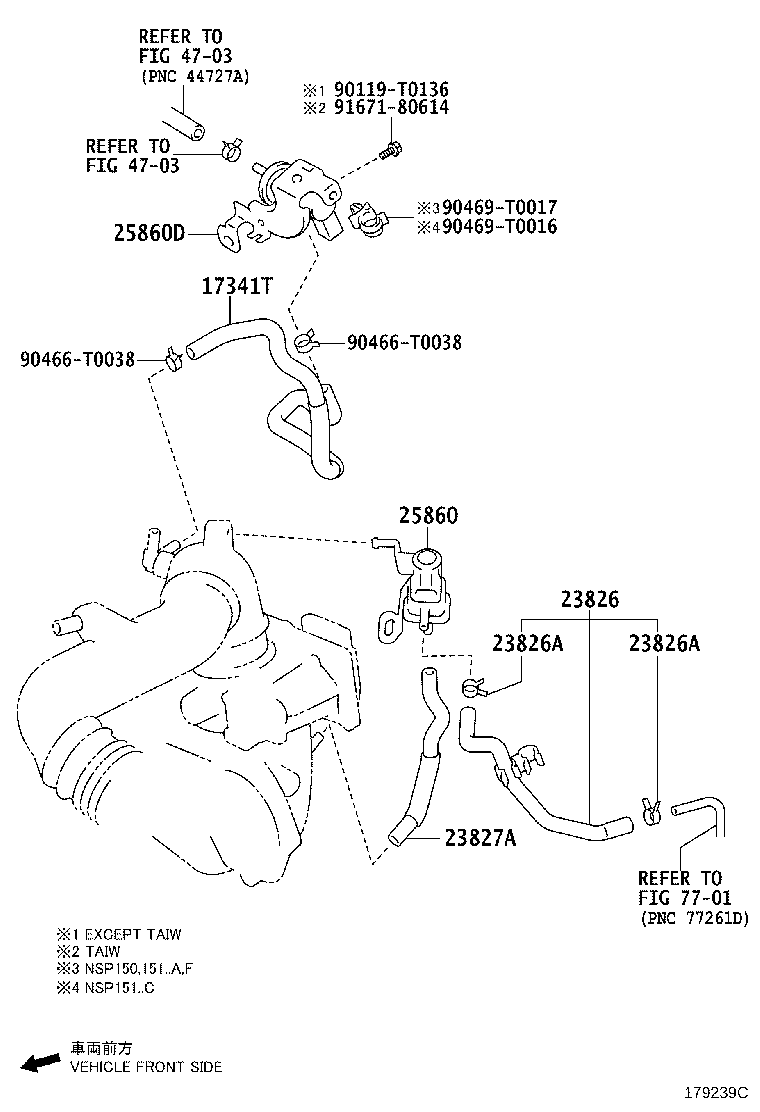 REFER TO
FIG 47-03
(PNC 44727A)

※1 90119-T0136
※2 91671-80614

REFER TO
FIG 47-03

※3 90469-T0017
※4 90469-T0016

25860D

17341T

90466-T0038

90466-T0038

25860

23826

23826A

23826A

23827A

REFER TO
FIG 77-01
(PNC 77261D)

※1 EXCEPT TAIW
※2 TAIW
※3 NSP150,151..A,F
※4 NSP151..C

車両前方
VEHICLE FRONT SIDE

179239C