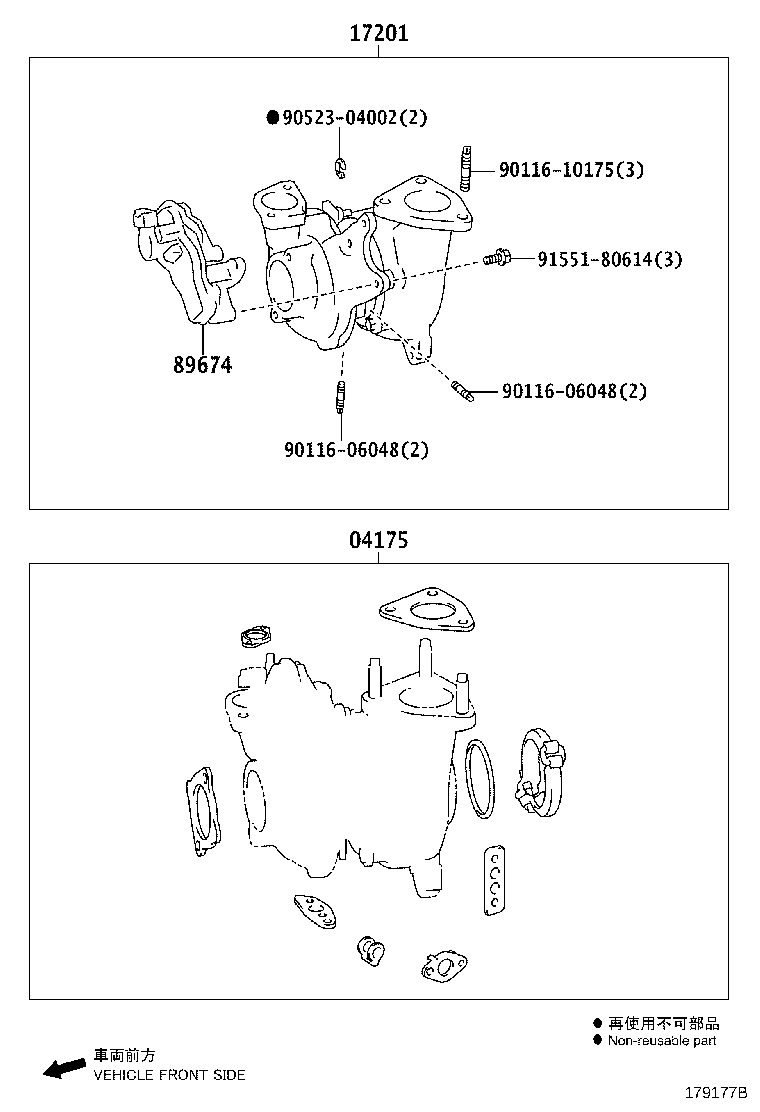 17201

●90523-04002(2)

90116-10175(3)

91551-80614(3)

89674

90116-06048(2)

90116-06048(2)

04175

● 再使用不可部品
● Non-reusable part

車両前方
VEHICLE FRONT SIDE

179177B