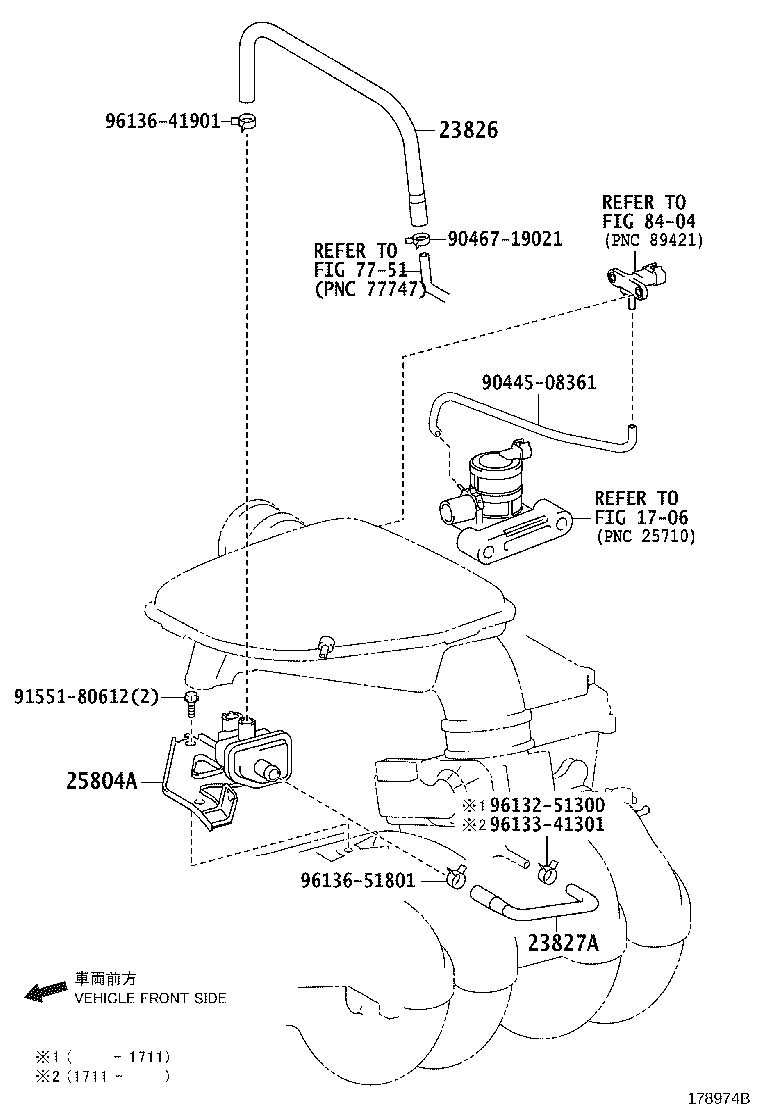 96136-41901

23826

REFER TO
FIG 84-04
(PNC 89421)

90467-19021

REFER TO
FIG 77-51
(PNC 77747)

90445-08361

REFER TO
FIG 17-06
(PNC 25710)

91551-80612(2)

25804A

※1 96132-51300
※2 96133-41301

96136-51801

23827A

車両前方
VEHICLE FRONT SIDE

※1 (  - 1711)
※2 (1711 -  )

178974B