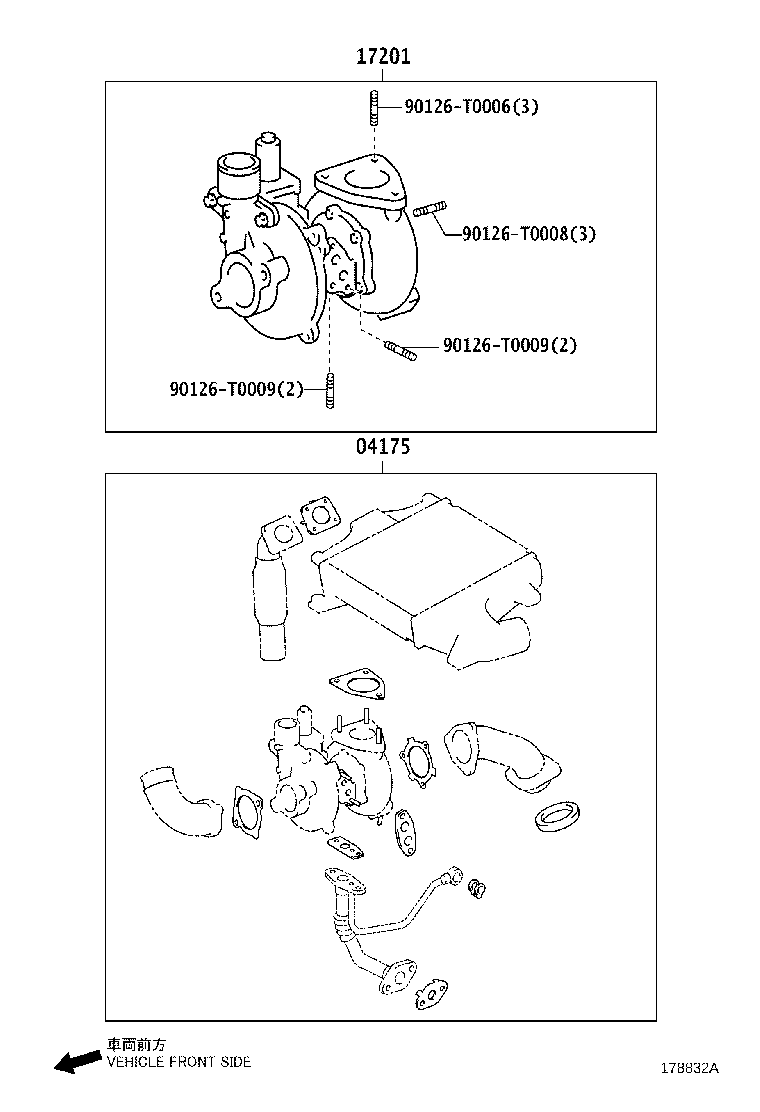 17201

90126-T0006(3)

90126-T0008(3)

90126-T0009(2)

90126-T0009(2)

04175

車両前方
VEHICLE FRONT SIDE

178832A