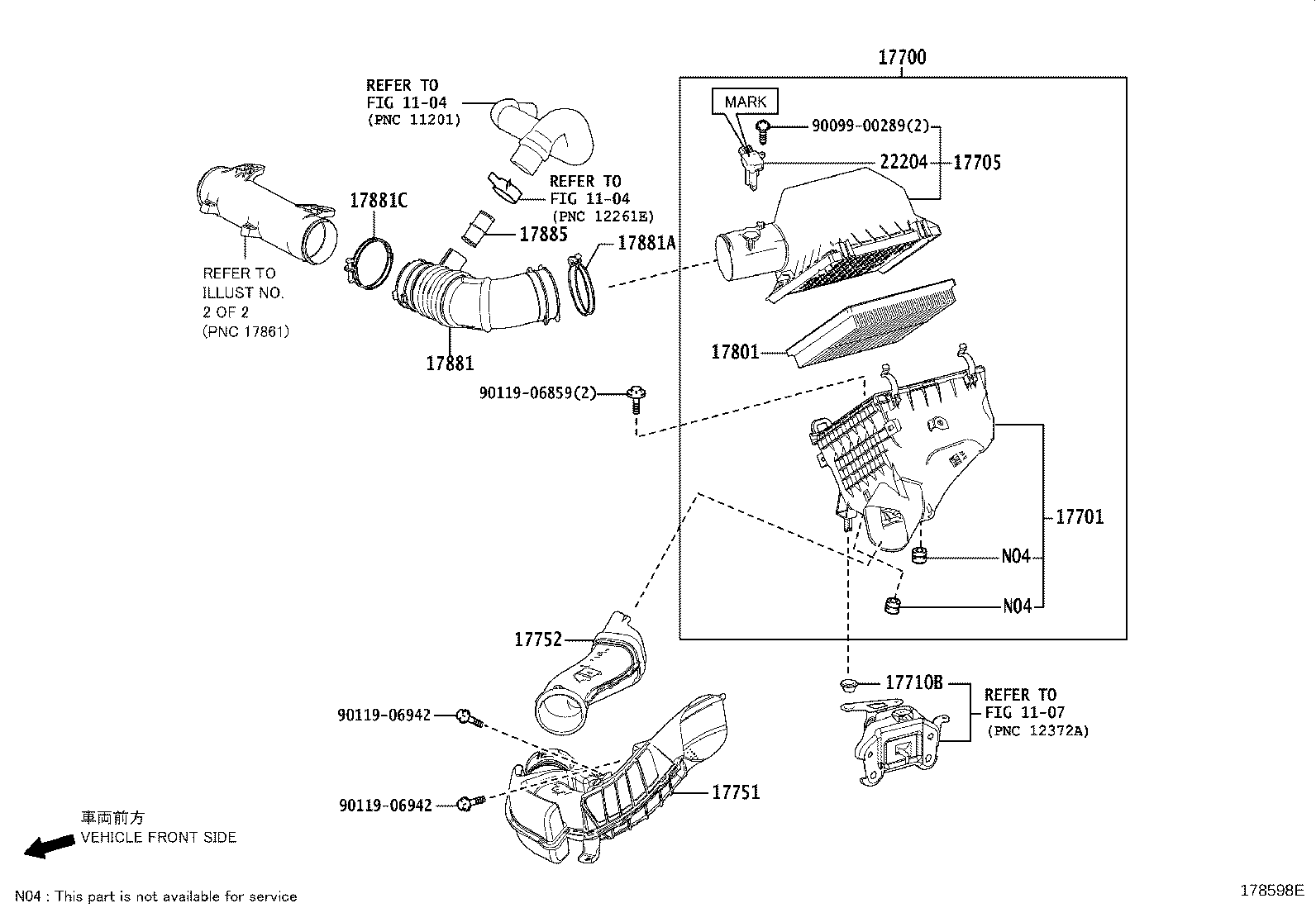 17700

REFER TO FIG 11-04 (PNC 11201)

MARK

90099-00289(2)

22204

17705

REFER TO FIG 11-04 (PNC 12261E)

17881C

17885

17881A

REFER TO ILLUST NO. 2 OF 2 (PNC 17861)

17881

17801

90119-06859(2)

17701

N04

N04

17752

17710B

REFER TO FIG 11-07 (PNC 12372A)

90119-06942

90119-06942

17751

車両前方
VEHICLE FRONT SIDE

N04 : This part is not available for service

178598E