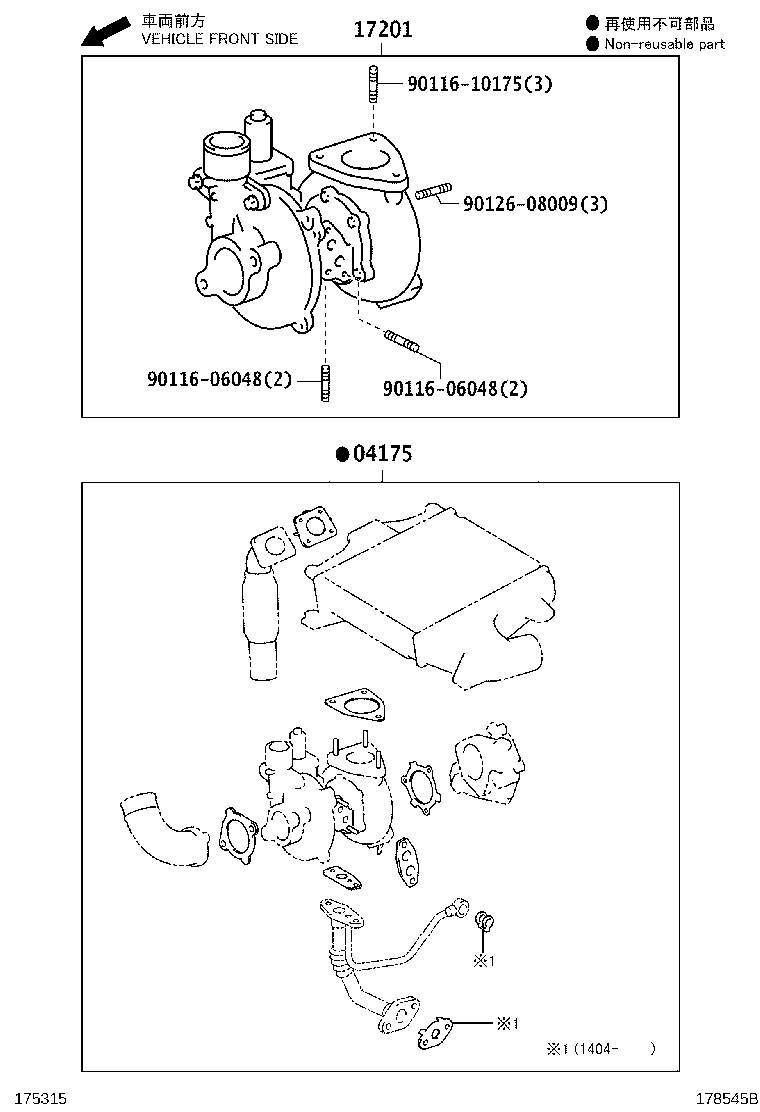 車両前方
VEHICLE FRONT SIDE

17201

● 再使用不可部品
● Non-reusable part

90116-10175(3)

90126-08009(3)

90116-06048(2)

90116-06048(2)

●04175

※1

※1

※1 (1404-　)

175315

178545B