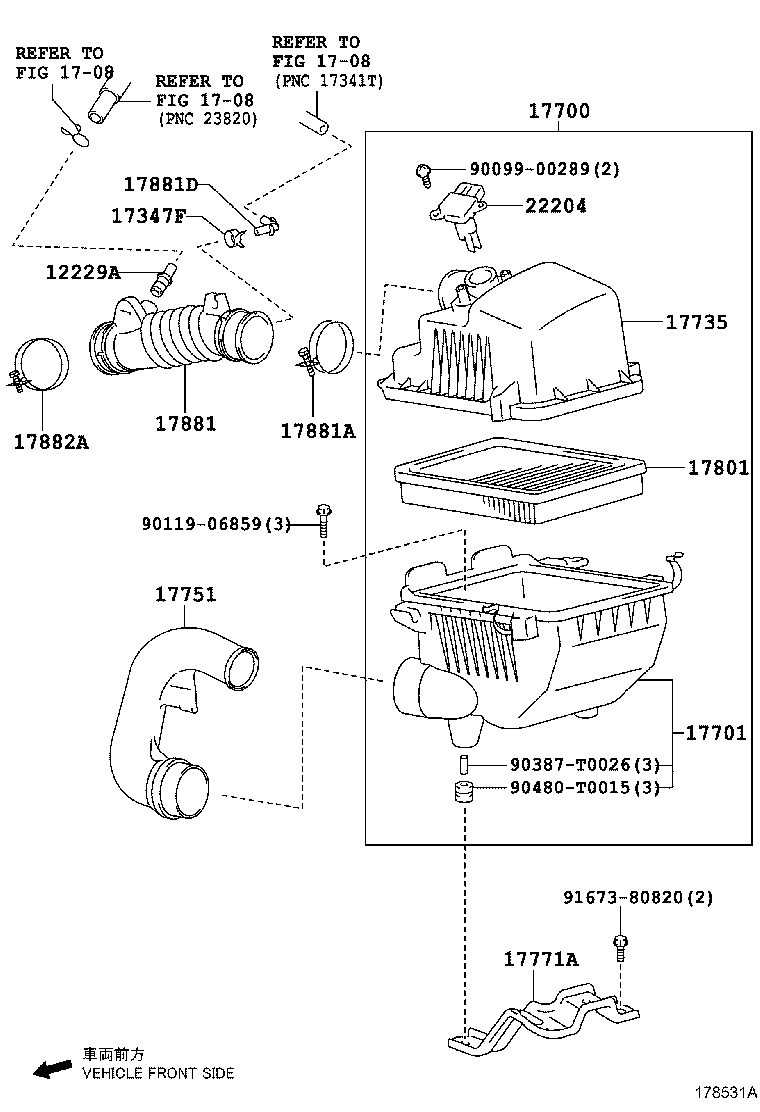 REFER TO
FIG 17-08

REFER TO
FIG 17-08
(PNC 23820)

REFER TO
FIG 17-08
(PNC 17341T)

17700

90099-00289(2)

22204

17881D

17347F

12229A

17735

17882A

17881

17881A

17801

90119-06859(3)

17751

17701

90387-T0026(3)

90480-T0015(3)

91673-80820(2)

17771A

車両前方
VEHICLE FRONT SIDE

178531A