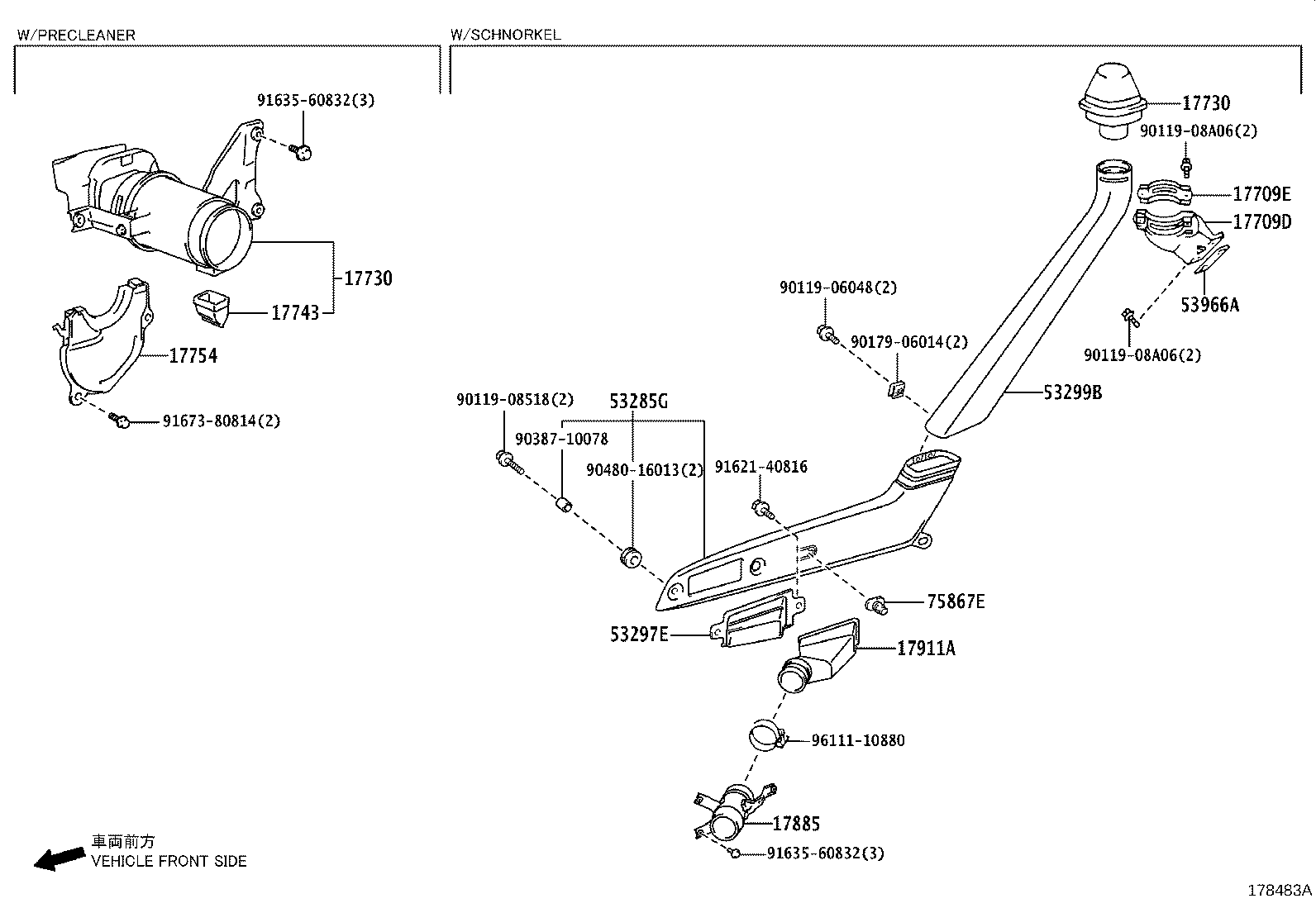 W/PRECLEANER

91635-60832(3)

17730

17743

17754

91673-80814(2)

W/SCHNORKEL

17730

90119-08A06(2)

17709E

17709D

53966A

90119-08A06(2)

90119-06048(2)

90179-06014(2)

53299B

90119-08518(2)

53285G

90387-10078

90480-16013(2)

91621-40816

75867E

53297E

17911A

96111-10880

17885

91635-60832(3)

車両前方
VEHICLE FRONT SIDE

178483A