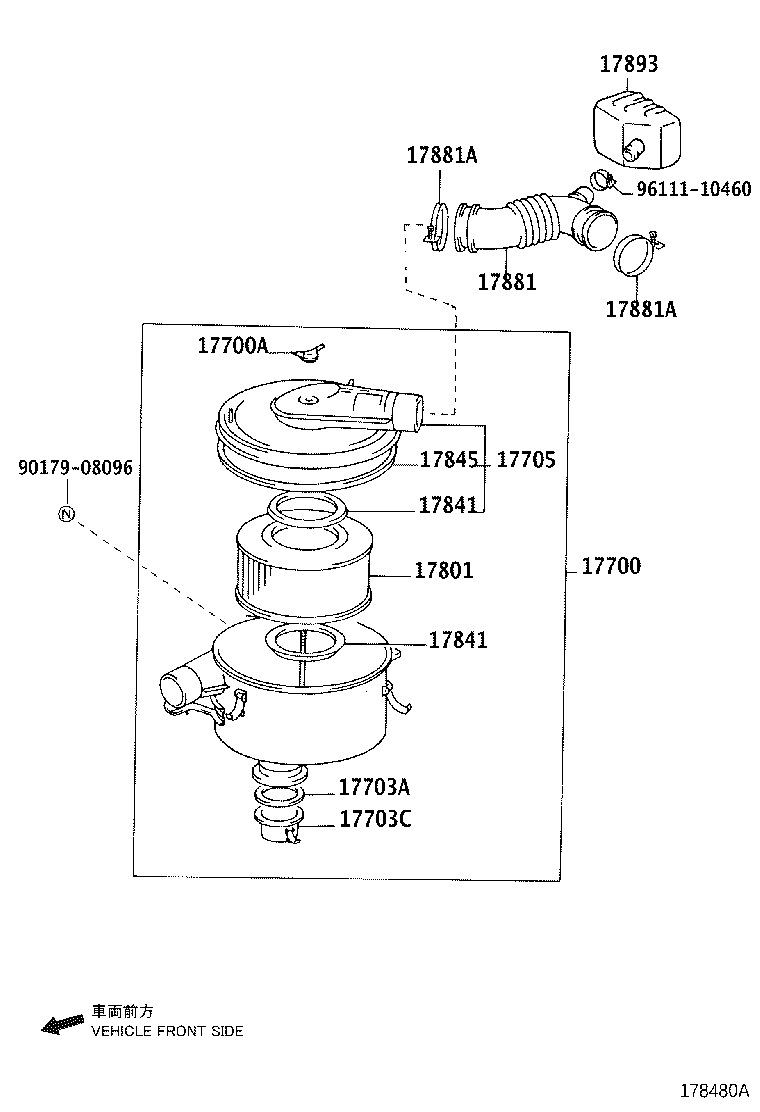 17893

17881A

96111-10460

17881

17881A

17700A

90179-08096

N

17845

17705

17841

17801

17700

17841

17703A

17703C

車両前方
VEHICLE FRONT SIDE

178480A