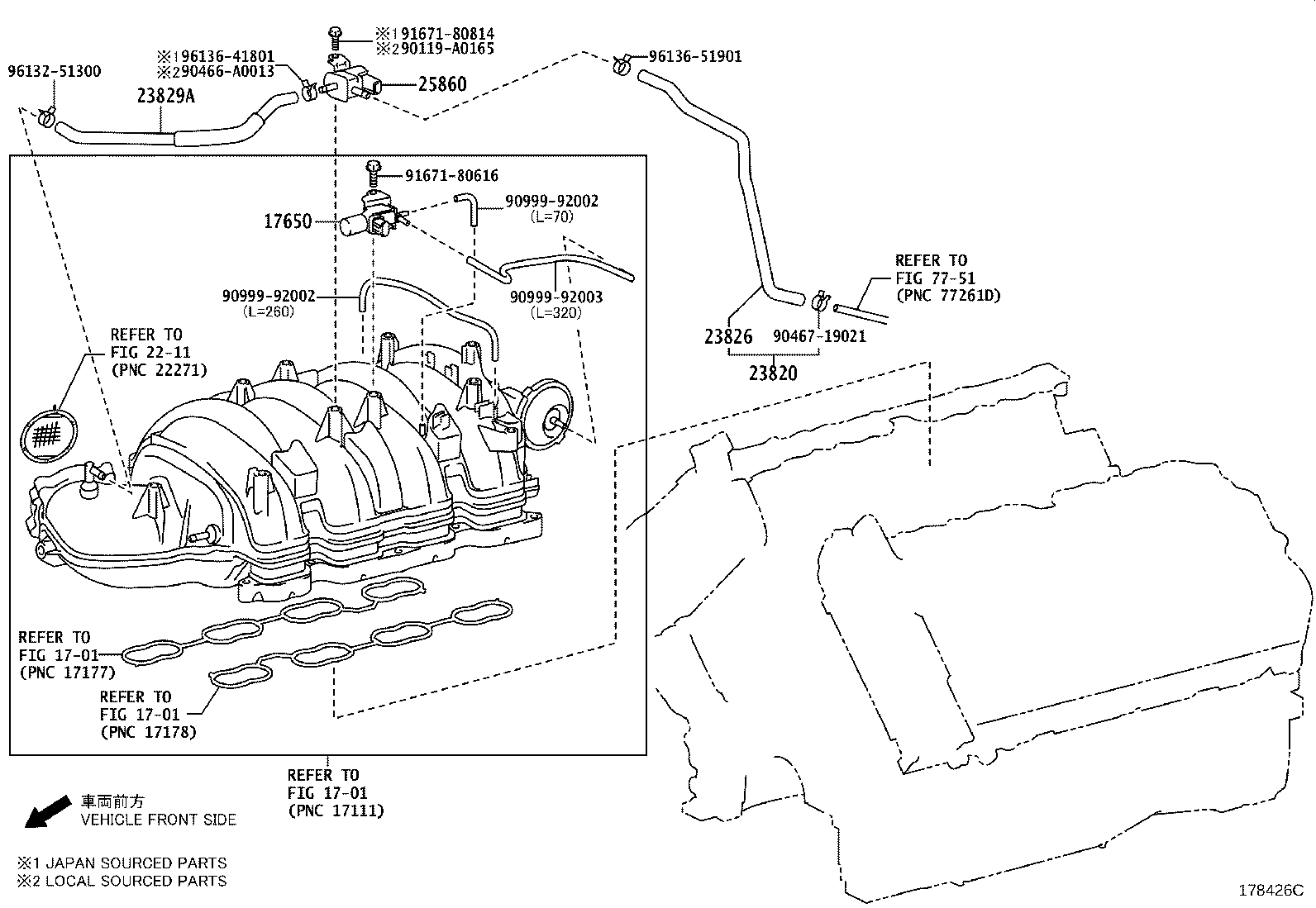 ※1 91671-80814
※2 90119-A0165
※1 96136-41801
※2 90466-A0013
96132-51300
23829A
25860
96136-51901
91671-80616
17650
90999-92002
(L=70)
90999-92002
(L=260)
90999-92003
(L=320)
REFER TO
FIG 77-51
(PNC 77261D)
23826
90467-19021
23820
REFER TO
FIG 22-11
(PNC 22271)
REFER TO
FIG 17-01
(PNC 17177)
REFER TO
FIG 17-01
(PNC 17178)
REFER TO
FIG 17-01
(PNC 17111)
車両前方
VEHICLE FRONT SIDE
※1 JAPAN SOURCED PARTS
※2 LOCAL SOURCED PARTS
178426C