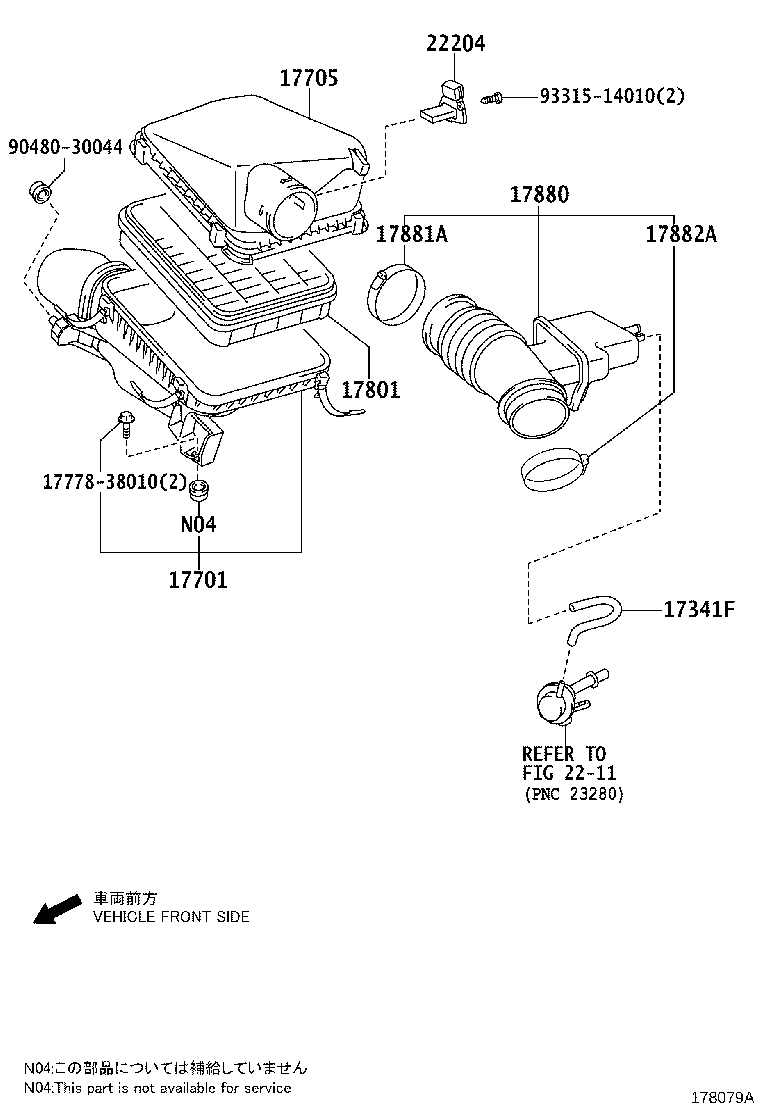 22204

17705

93315-14010(2)

90480-30044

17880

17881A

17882A

17801

17778-38010(2)

N04

17701

17341F

REFER TO
FIG 22-11
(PNC 23280)

車両前方
VEHICLE FRONT SIDE

N04:この部品については補給していません
N04:This part is not available for service

178079A