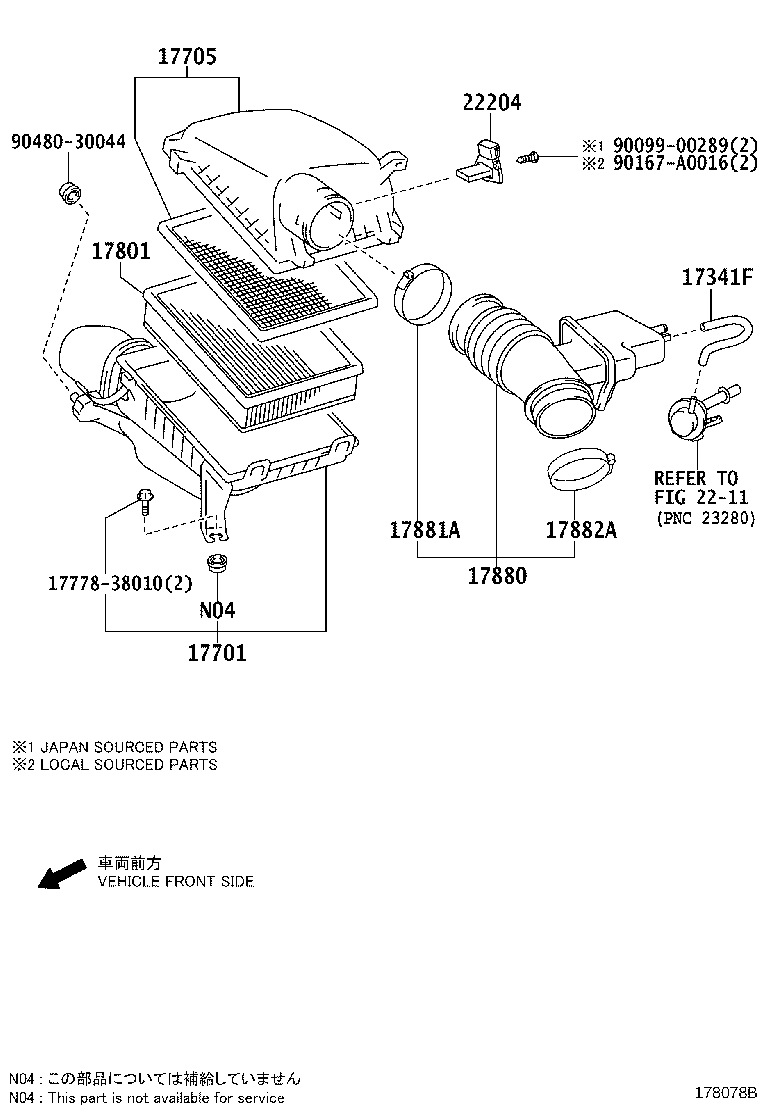 17705

22204

90480-30044

※1 90099-00289(2)
※2 90167-A0016(2)

17801

17341F

REFER TO
FIG 22-11
(PNC 23280)

17881A

17882A

17880

17778-38010(2)

N04

17701

※1 JAPAN SOURCED PARTS
※2 LOCAL SOURCED PARTS

車両前方
VEHICLE FRONT SIDE

N04 : この部品については補給していません
N04 : This part is not available for service

178078B