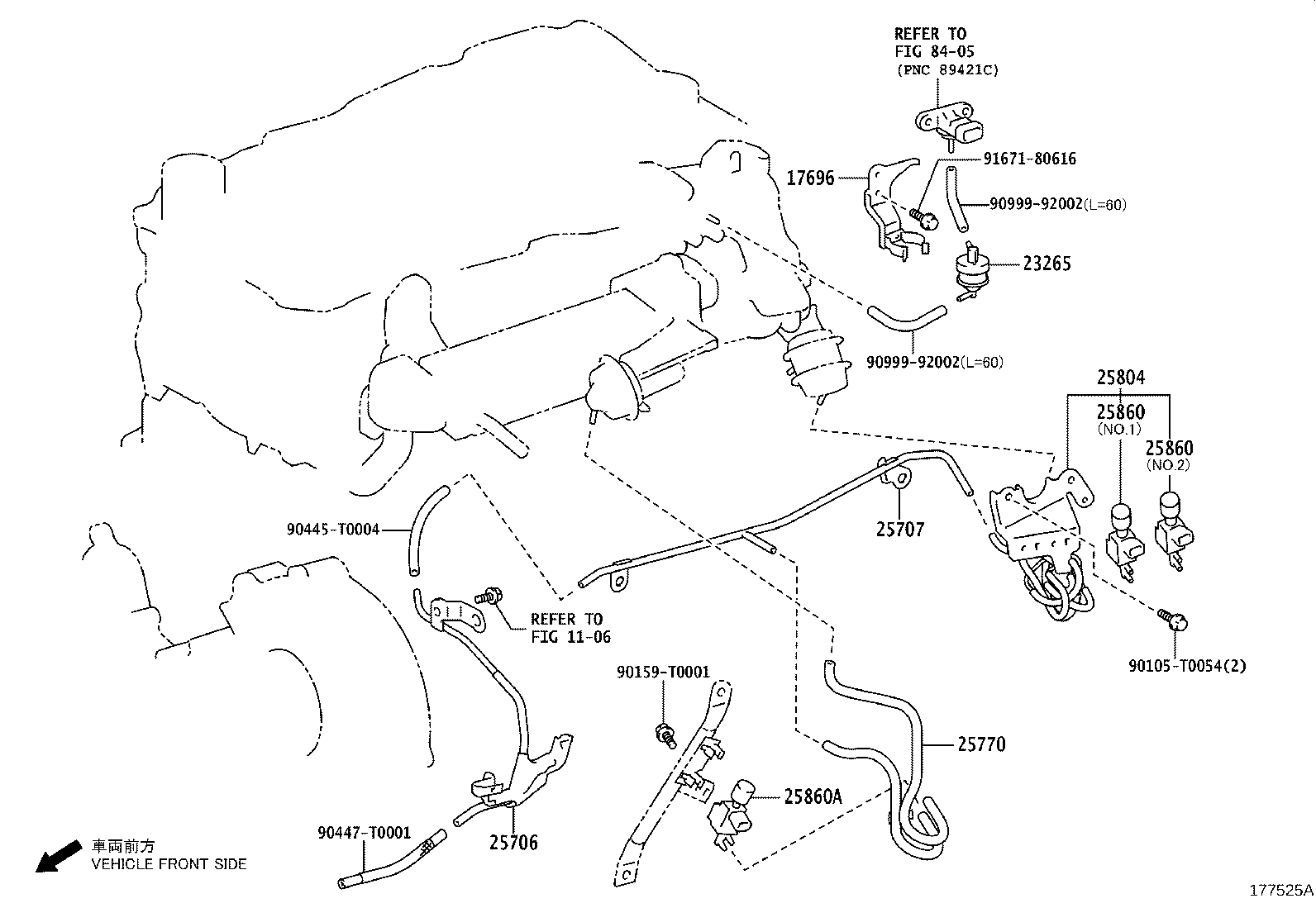 REFER TO
FIG 84-05
(PNC 89421C)

17696

91671-80616

90999-92002(L=60)

23265

90999-92002(L=60)

25804

25860
(NO.1)

25860
(NO.2)

25707

90445-T0004

REFER TO
FIG 11-06

90105-T0054(2)

90159-T0001

25770

25860A

90447-T0001

25706

車両前方
VEHICLE FRONT SIDE

177525A